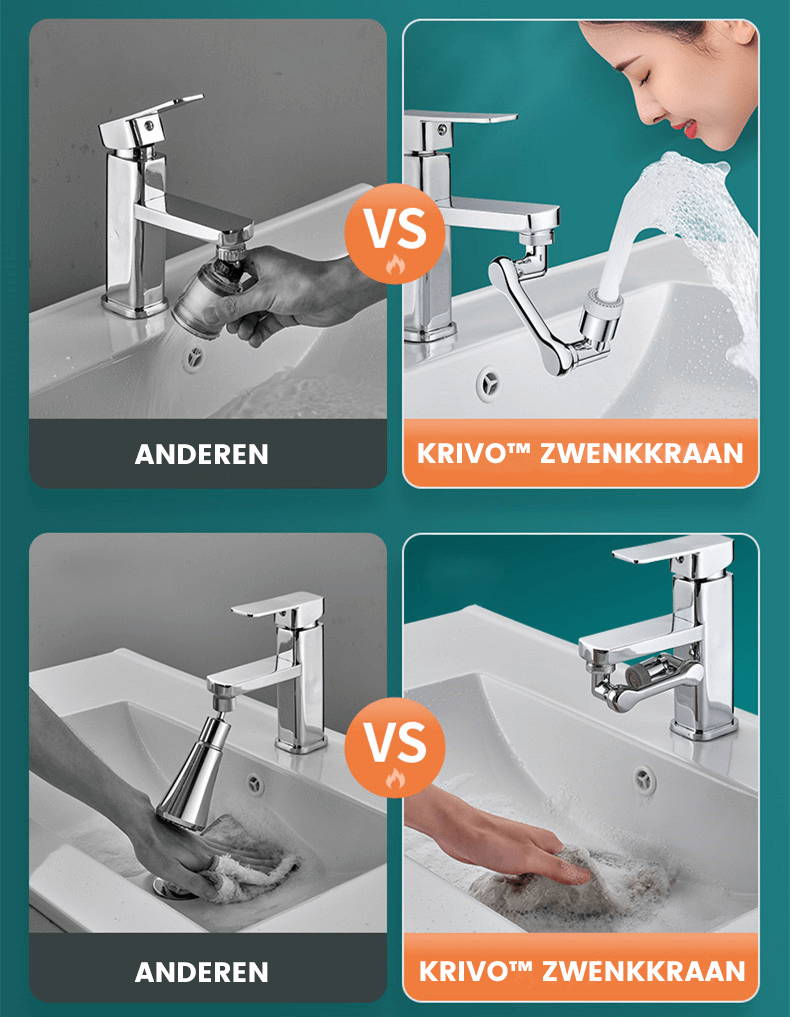 VS

ANDEREN

KRIVO™ ZWENKKRAAN

VS

ANDEREN

KRIVO™ ZWENKKRAAN