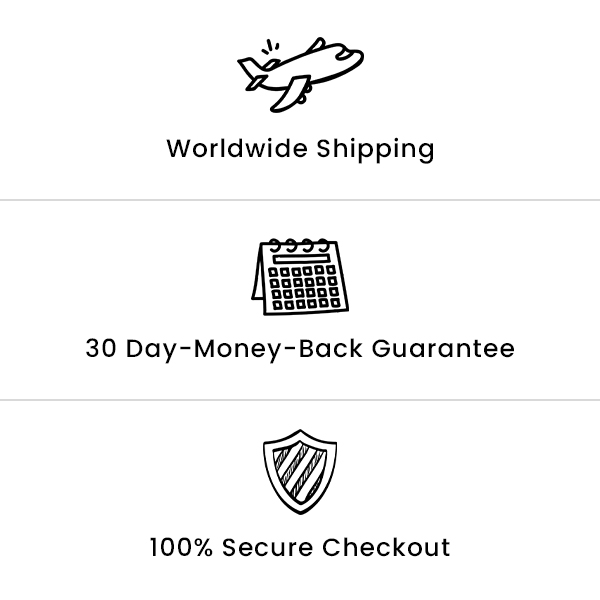 Worldwide Shipping

30 Day-Money-Back Guarantee

100% Secure Checkout