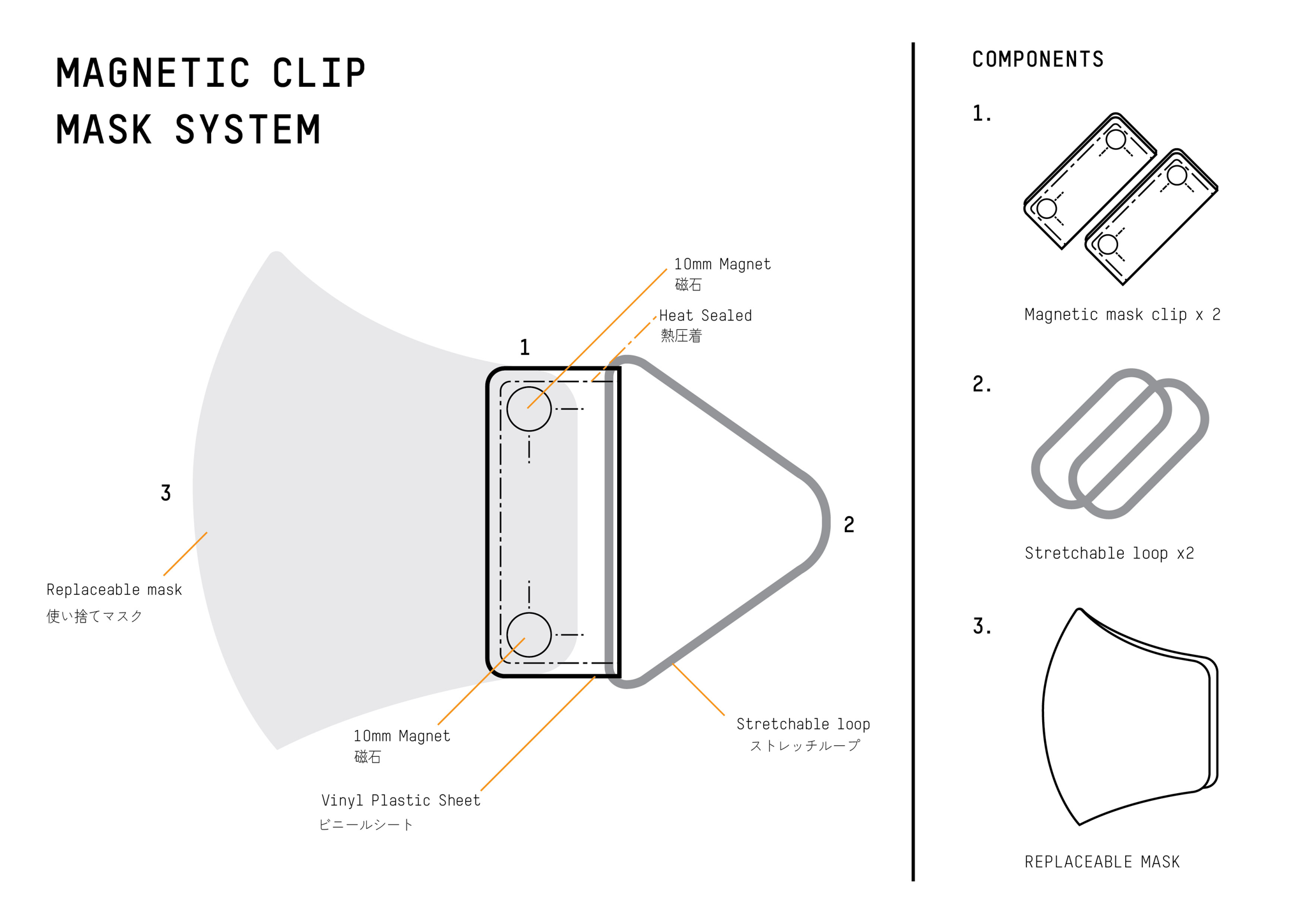 MAGNETIC CLIP
MASK SYSTEM

10mm Magnet
磁石

Heat Sealed
熱圧着

1

3

2

Replaceable mask
使い捨てマスク

10mm Magnet
磁石

Vinyl Plastic Sheet
ビニールシート

Stretchable loop
ストレッチループ

COMPONENTS

1.

Magnetic mask clip x 2

2.

Stretchable loop x2

3.

REPLACEABLE MASK