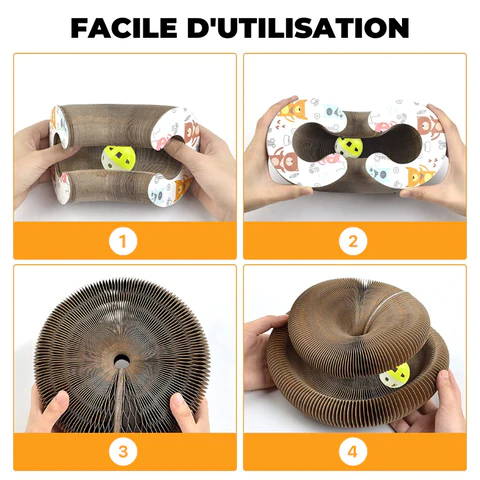 FACILE D'UTILISATION

1

2

3

4