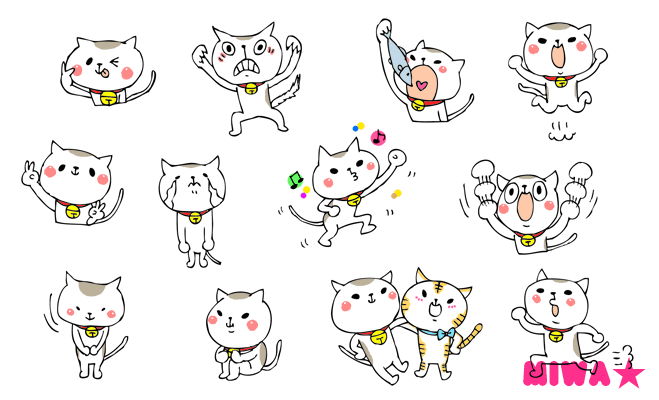 MIWA★