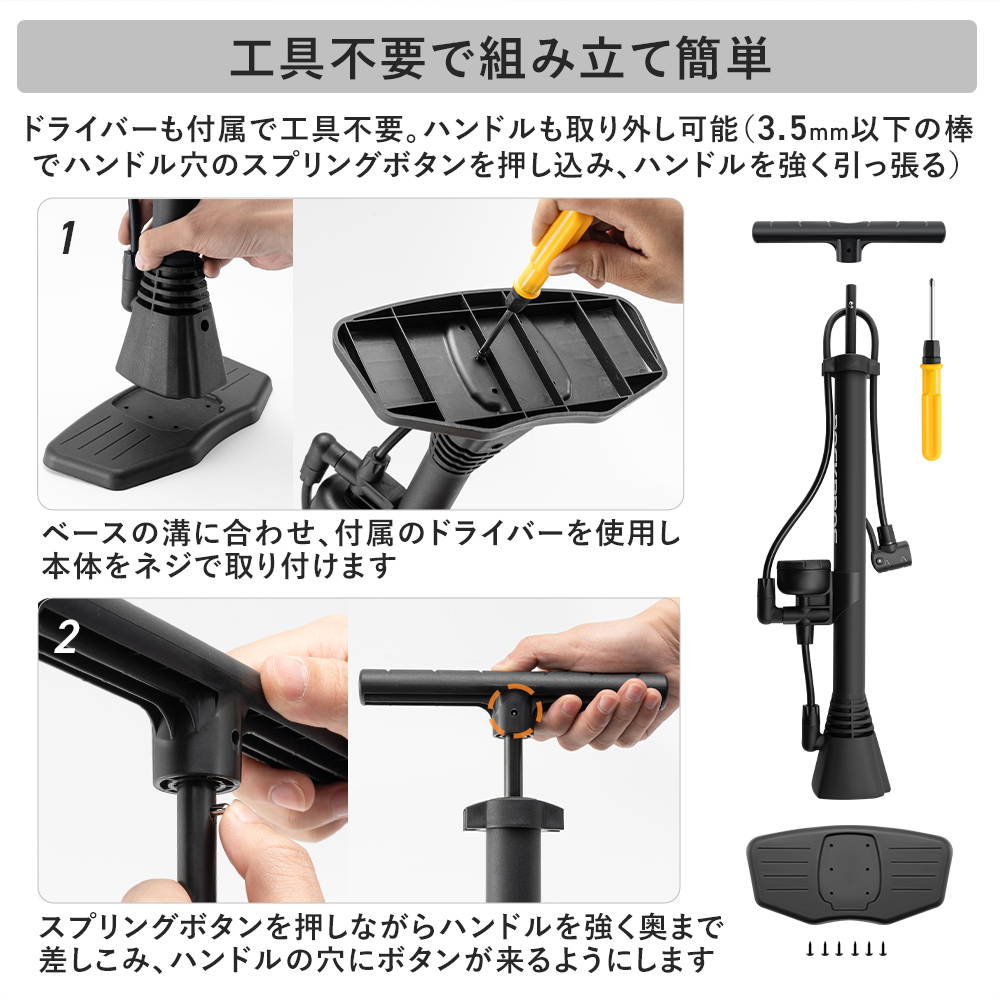 工具不要で組み立て簡単

ドライバーも付属で工具不要。ハンドルも取り外し可能（3.5mm以下の棒でハンドル穴のスプリングボタンを押し込み、ハンドルを強く引っ張る）

1

ベースの溝に合わせ、付属のドライバーを使用し本体をネジで取り付けます

2

スプリングボタンを押しながらハンドルを強く奥まで差しこみ、ハンドルの穴にボタンが来るようにします