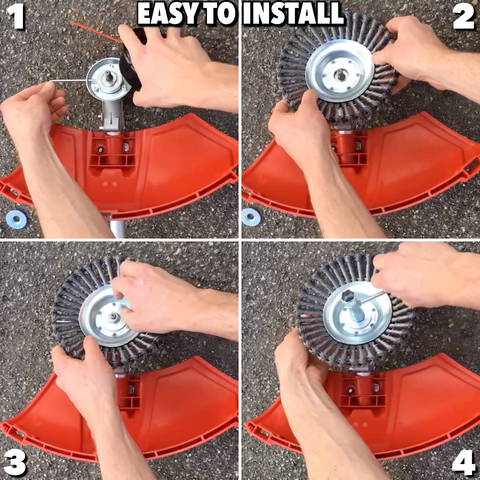 1

EASY TO INSTALL

2

3

4