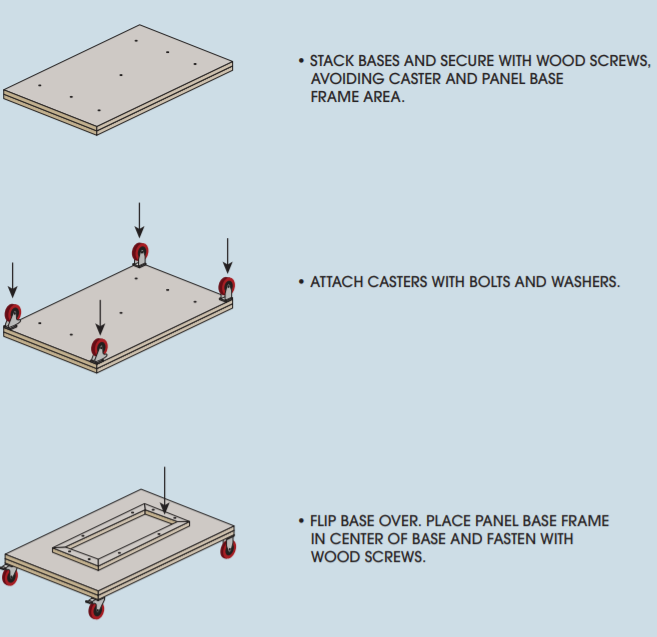 • STACK BASES AND SECURE WITH WOOD SCREWS, AVOIDING CASTER AND PANEL BASE FRAME AREA.

• ATTACH CASTERS WITH BOLTS AND WASHERS.

• FLIP BASE OVER. PLACE PANEL BASE FRAME IN CENTER OF BASE AND FASTEN WITH WOOD SCREWS.