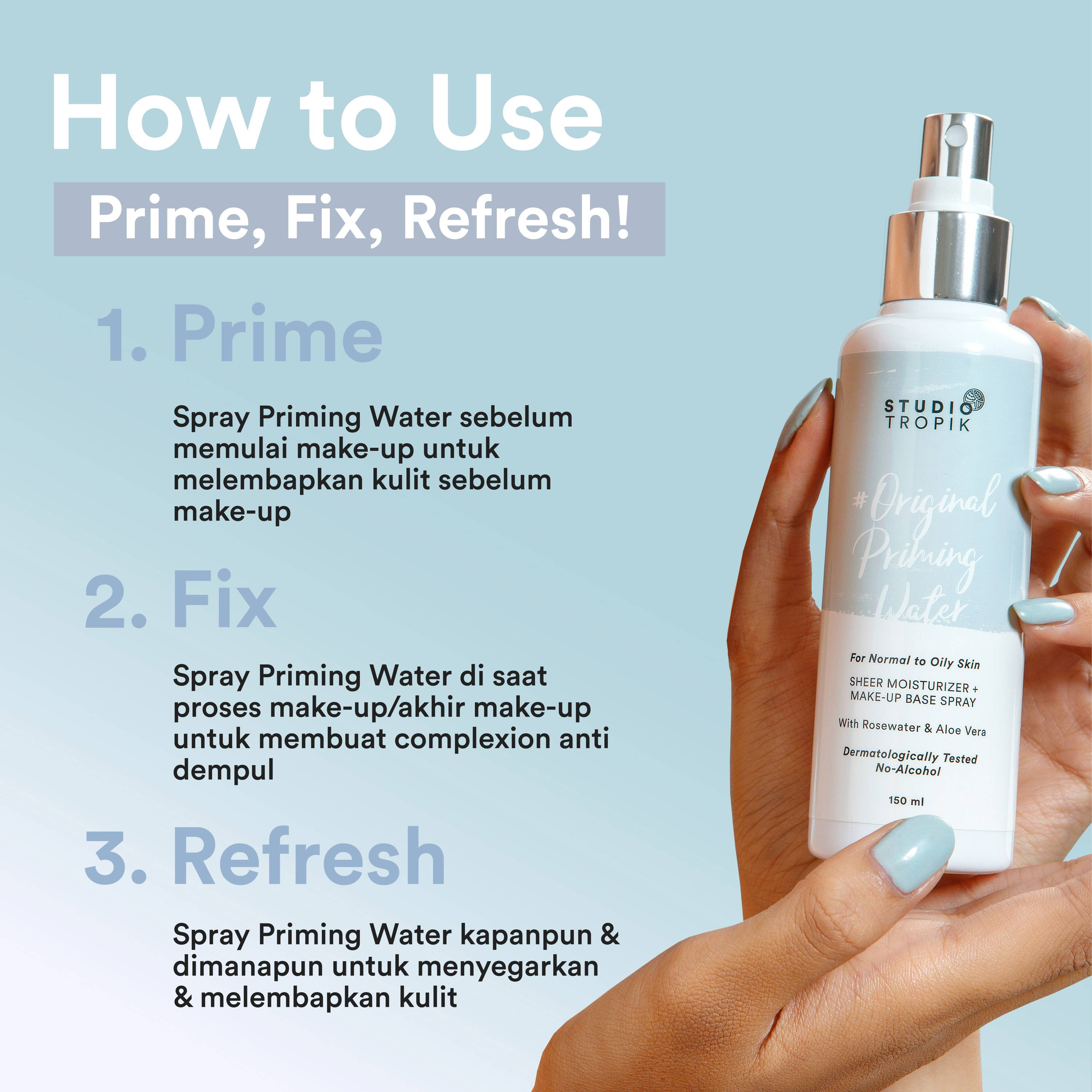 How to Use

Prime, Fix, Refresh!

1. Prime

Spray Priming Water sebelum memulai make-up untuk melembapkan kulit sebelum make-up

2. Fix

Spray Priming Water di saat proses make-up/akhir make-up untuk membuat complexion anti dempul

3. Refresh

Spray Priming Water kapanpun & dimanapun untuk menyegarkan & melembapkan kulit

STUDIO TROPIK

#Original Priming Water

For Normal to Oily Skin

SHEER MOISTURIZER + MAKE-UP BASE SPRAY

With Rosewater & Aloe Vera

Dermatologically Tested No-Alcohol

150 ml