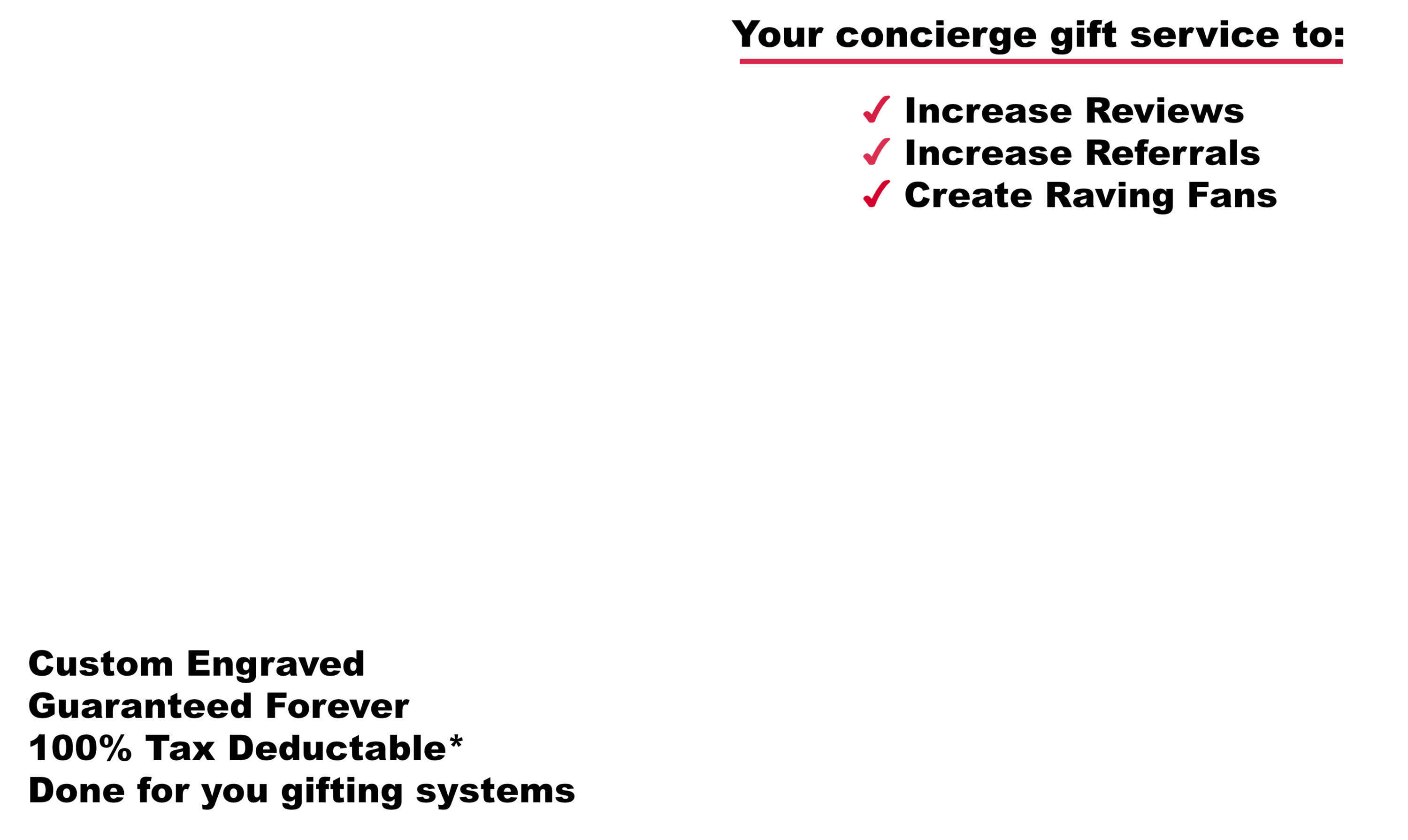 Your concierge gift service to:

✓ Increase Reviews
✓ Increase Referrals
✓ Create Raving Fans

Custom Engraved
Guaranteed Forever
100% Tax Deductable*
Done for you gifting systems