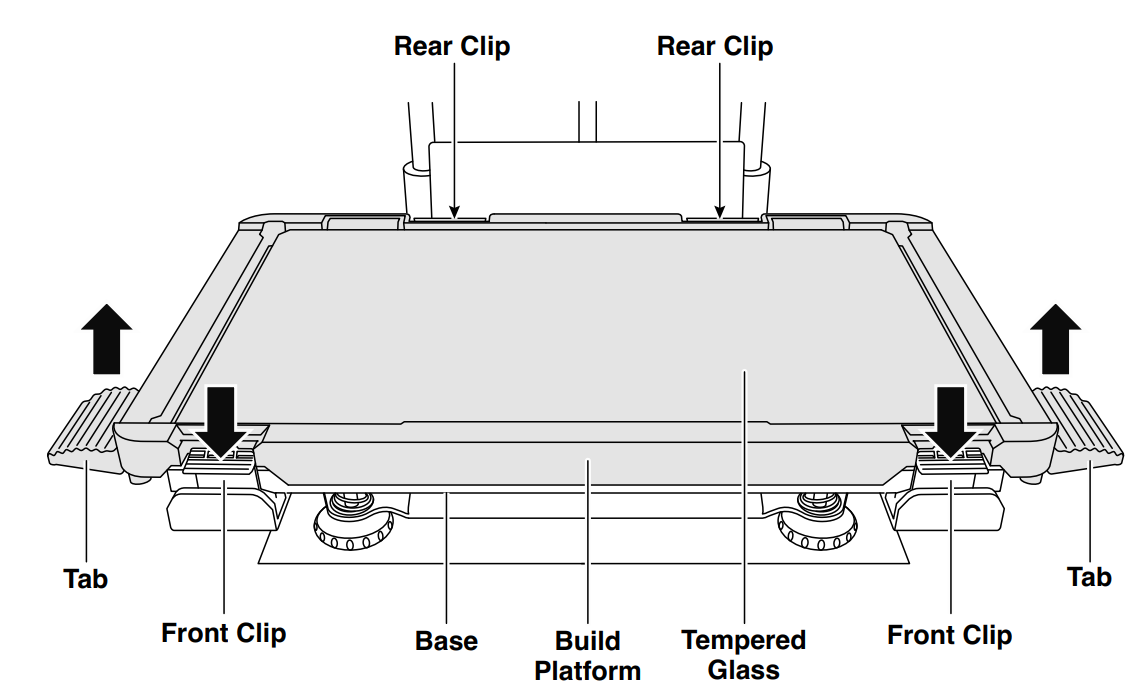 Rear Clip
Rear Clip
Tab
Front Clip
Base
Build Platform
Tempered Glass
Front Clip
Tab