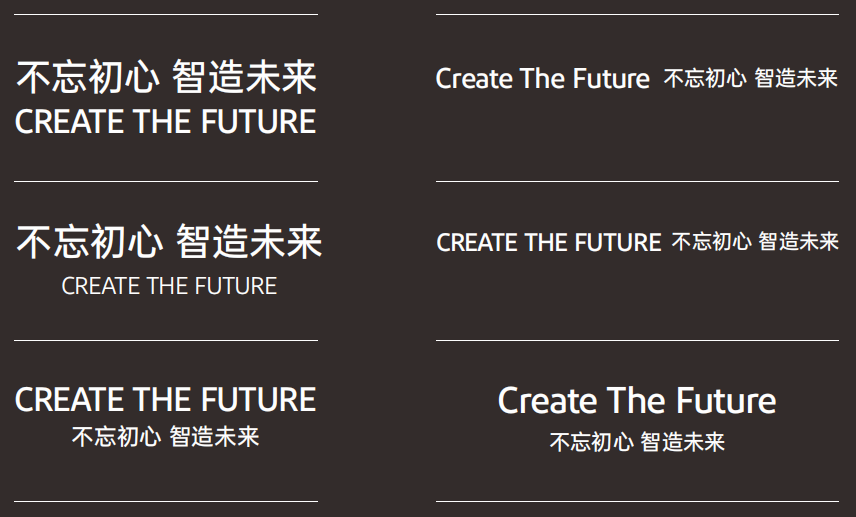 不忘初心 智造未来
CREATE THE FUTURE

不忘初心 智造未来
CREATE THE FUTURE

CREATE THE FUTURE
不忘初心 智造未来

Create The Future 不忘初心 智造未来

CREATE THE FUTURE 不忘初心 智造未来

Create The Future
不忘初心 智造未来