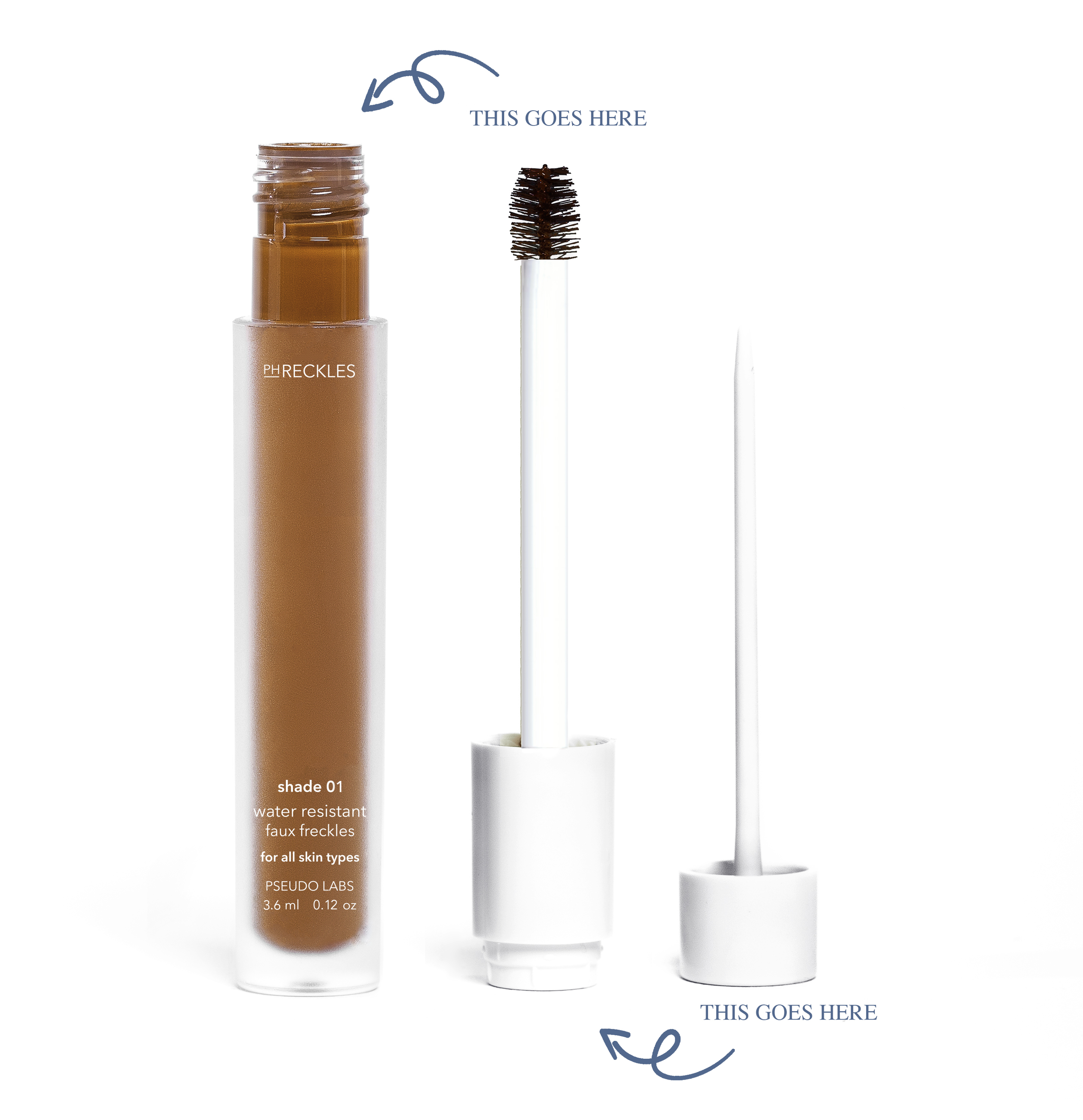 THIS GOES HERE

PHRECKLES

shade 01
water resistant
faux freckles
for all skin types
PSEUDO LABS
3.6 ml 0.12 oz

THIS GOES HERE