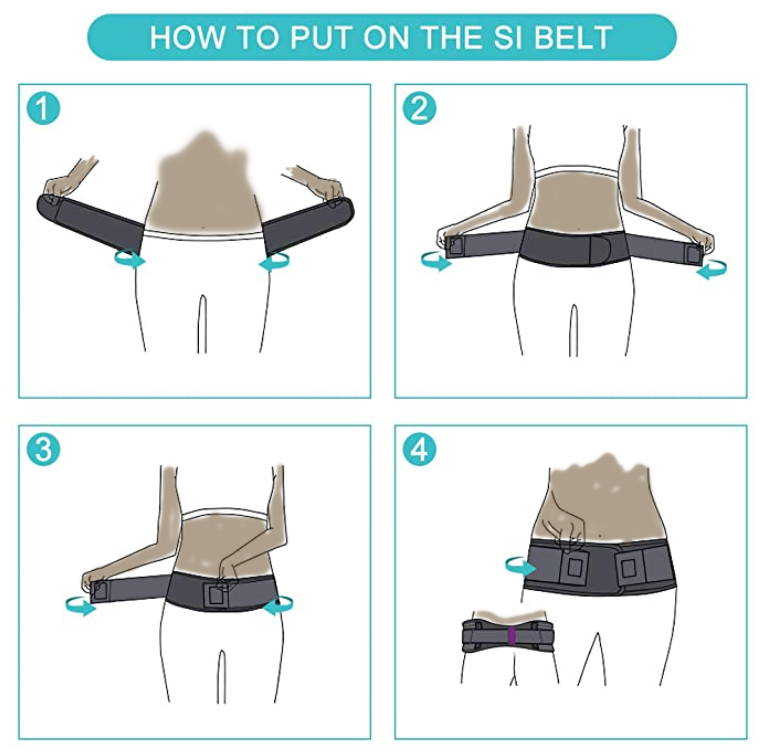 HOW TO PUT ON THE SI BELT

1

2

3

4