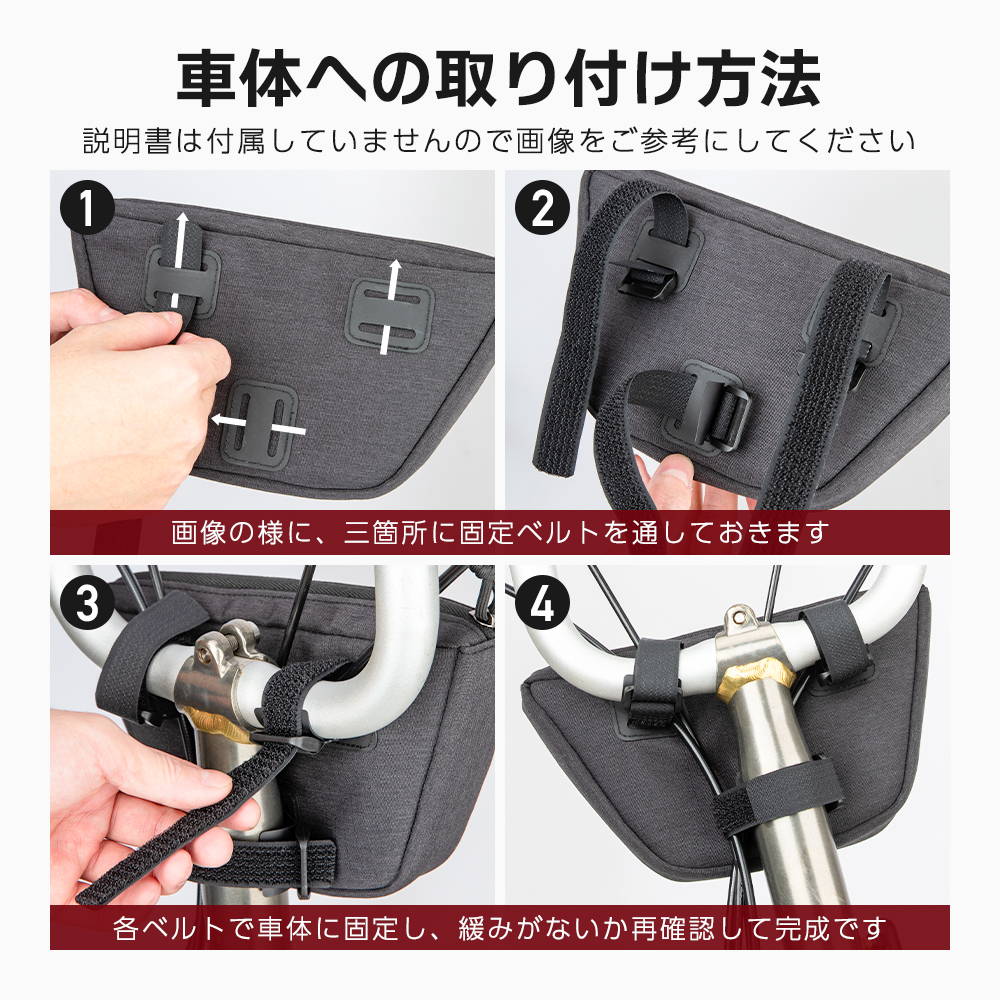 車体への取り付け方法

説明書は付属していませんので画像をご参考にしてください

1

2

画像の様に、三箇所に固定ベルトを通しておきます

3

4

各ベルトで車体に固定し、緩みがないか再確認して完成です