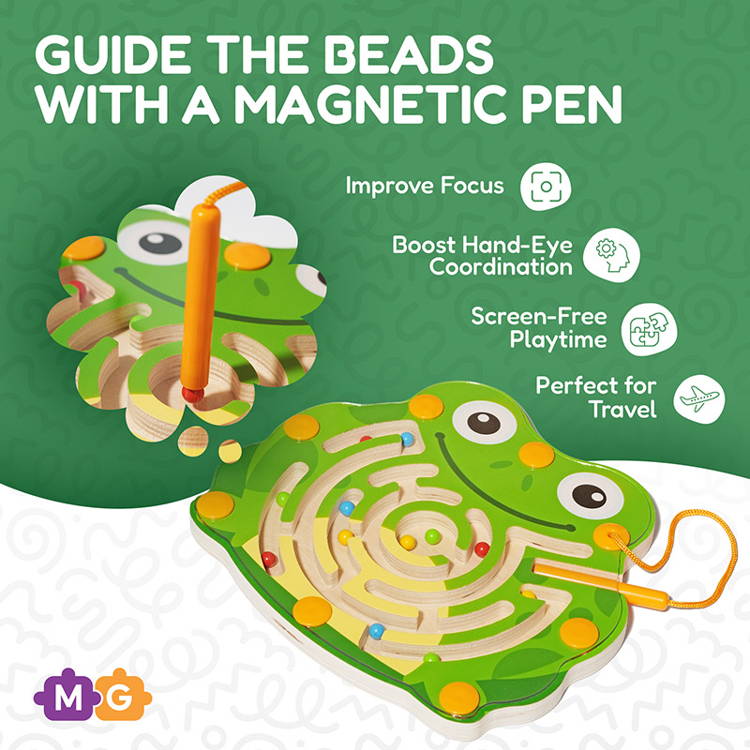 GUIDE THE BEADS WITH A MAGNETIC PEN

Improve Focus

Boost Hand-Eye Coordination

Screen-Free Playtime

Perfect for Travel

M G