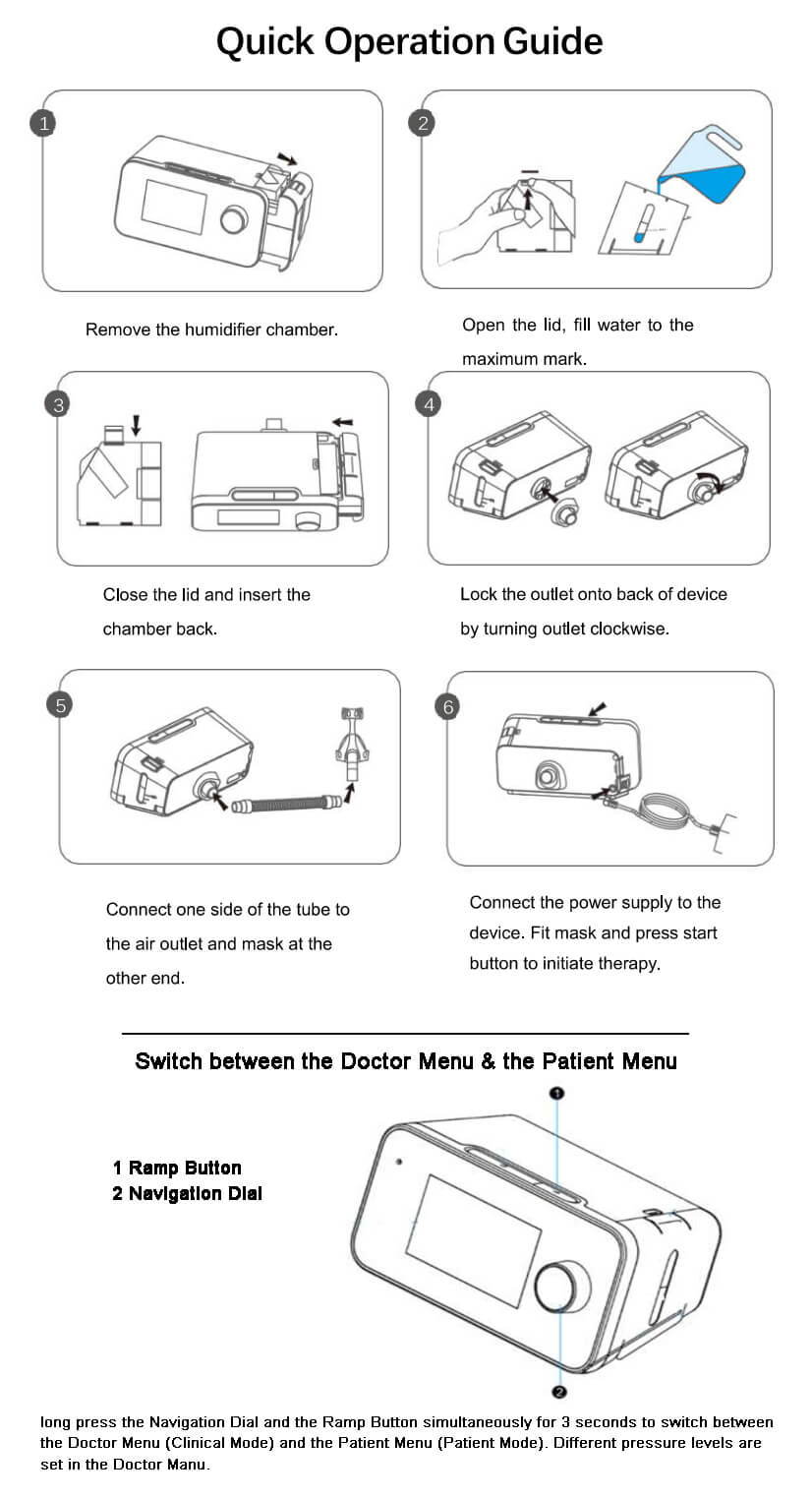 Quick Operation Guide

1

Remove the humidifier chamber.

2

Open the lid, fill water to the maximum mark.

3

Close the lid and insert the chamber back.

4

Lock the outlet onto back of device by turning outlet clockwise.

5

Connect one side of the tube to the air outlet and mask at the other end.

6

Connect the power supply to the device. Fit mask and press start button to initiate therapy.

Switch between the Doctor Menu & the Patient Menu

1 Ramp Button
2 Navigation Dial

1

2

long press the Navigation Dial and the Ramp Button simultaneously for 3 seconds to switch between the Doctor Menu (Clinical Mode) and the Patient Menu (Patient Mode). Different pressure levels are set in the Doctor Manu.