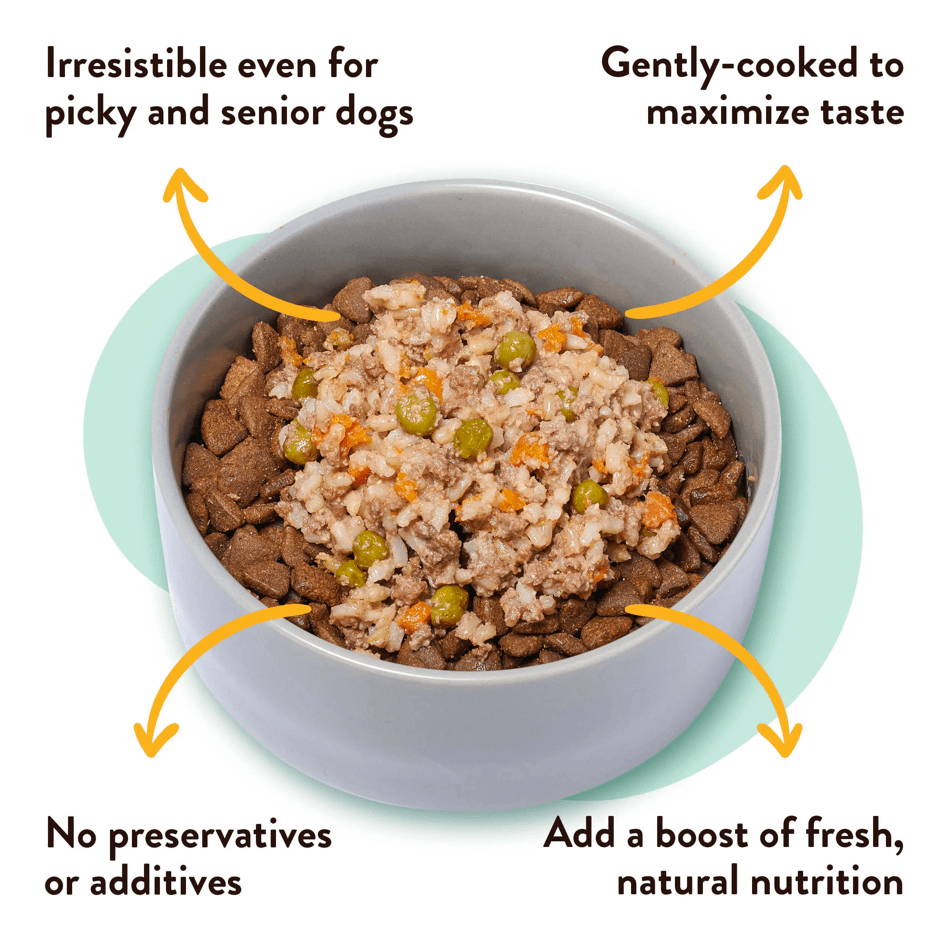 Irresistible even for picky and senior dogs

Gently-cooked to maximize taste

No preservatives or additives

Add a boost of fresh, natural nutrition