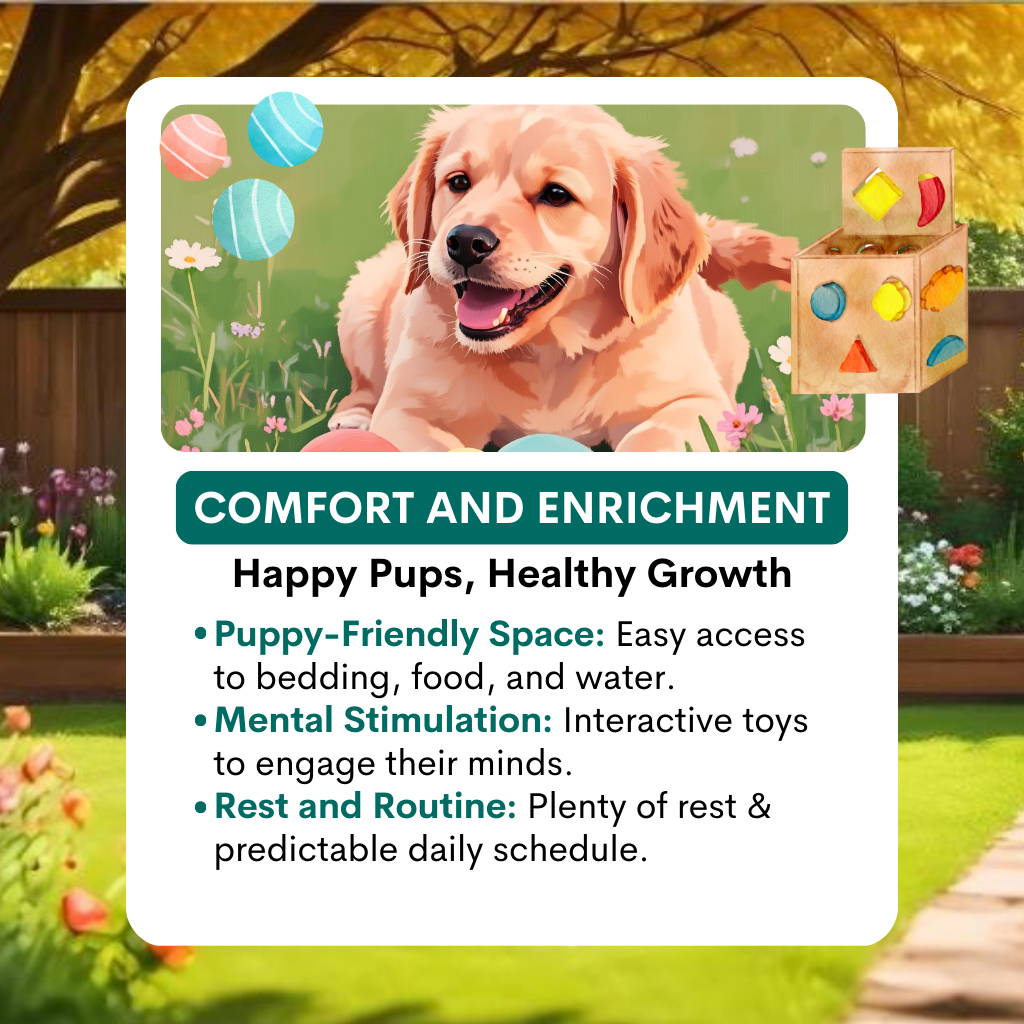 COMFORT AND ENRICHMENT

Happy Pups, Healthy Growth

• Puppy-Friendly Space: Easy access to bedding, food, and water.
• Mental Stimulation: Interactive toys to engage their minds.
• Rest and Routine: Plenty of rest & predictable daily schedule.