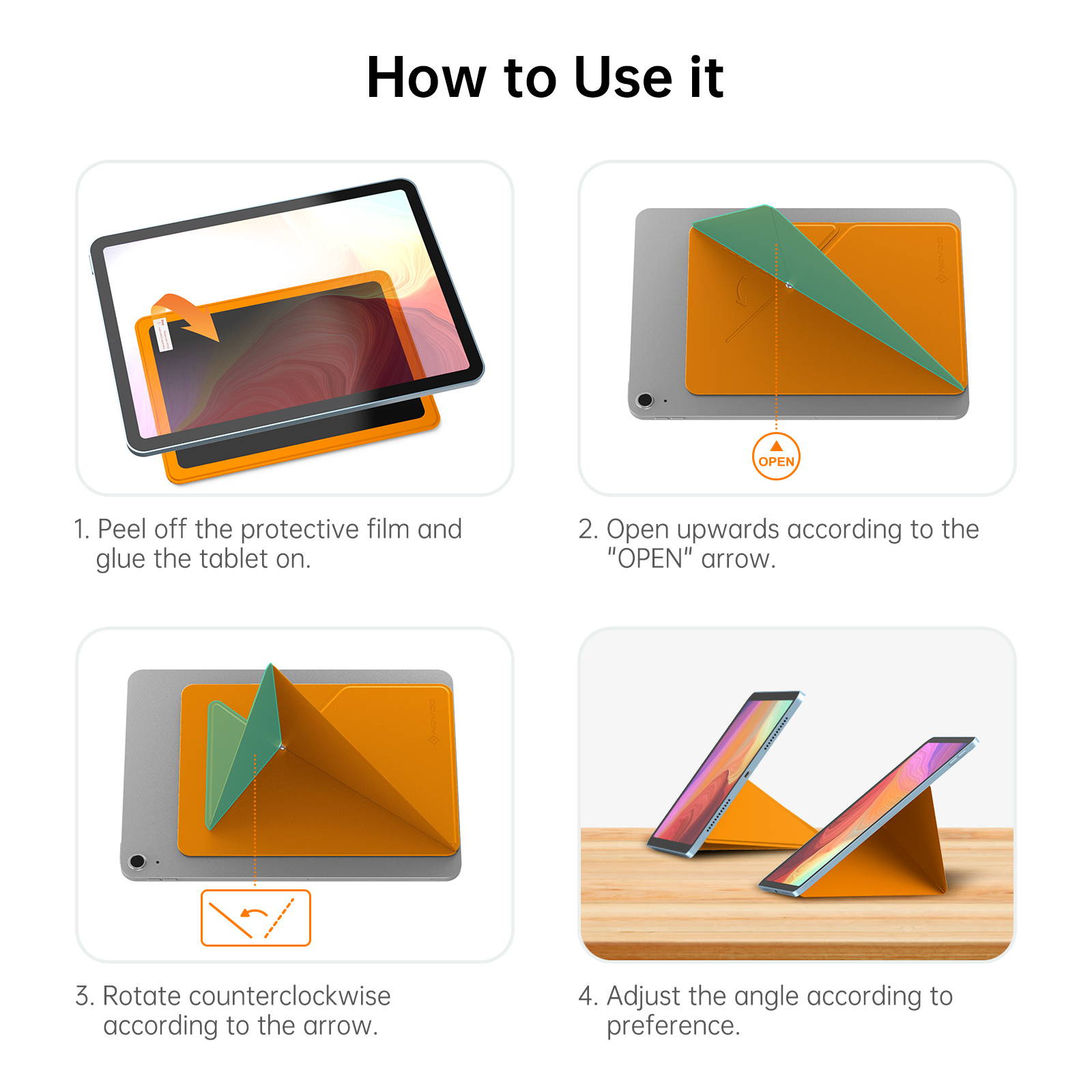 How to Use it

OPEN

1. Peel off the protective film and glue the tablet on.

2. Open upwards according to the "OPEN" arrow.

3. Rotate counterclockwise according to the arrow.

4. Adjust the angle according to preference.