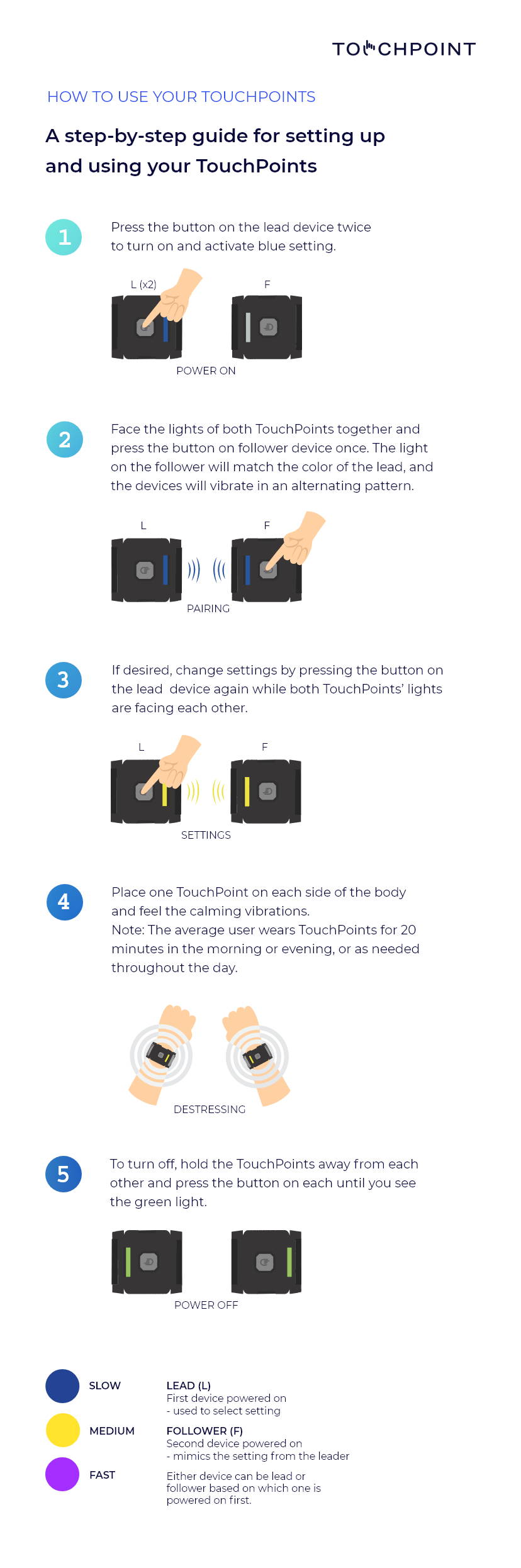 TOUCHPOINT

HOW TO USE YOUR TOUCHPOINTS

A step-by-step guide for setting up and using your TouchPoints

1

Press the button on the lead device twice to turn on and activate blue setting.

L (x2)

F

POWER ON

2

Face the lights of both TouchPoints together and press the button on follower device once. The light on the follower will match the color of the lead, and the devices will vibrate in an alternating pattern.

L

F

PAIRING

3

If desired, change settings by pressing the button on the lead device again while both TouchPoints' lights are facing each other.

L

F

SETTINGS

4

Place one TouchPoint on each side of the body and feel the calming vibrations.
Note: The average user wears TouchPoints for 20 minutes in the morning or evening, or as needed throughout the day.

DESTRESSING

5

To turn off, hold the TouchPoints away from each other and press the button on each until you see the green light.

POWER OFF

SLOW

MEDIUM

FAST

LEAD (L)
First device powered on
- used to select setting

FOLLOWER (F)
Second device powered on
- mimics the setting from the leader

Either device can be lead or follower based on which one is powered on first.