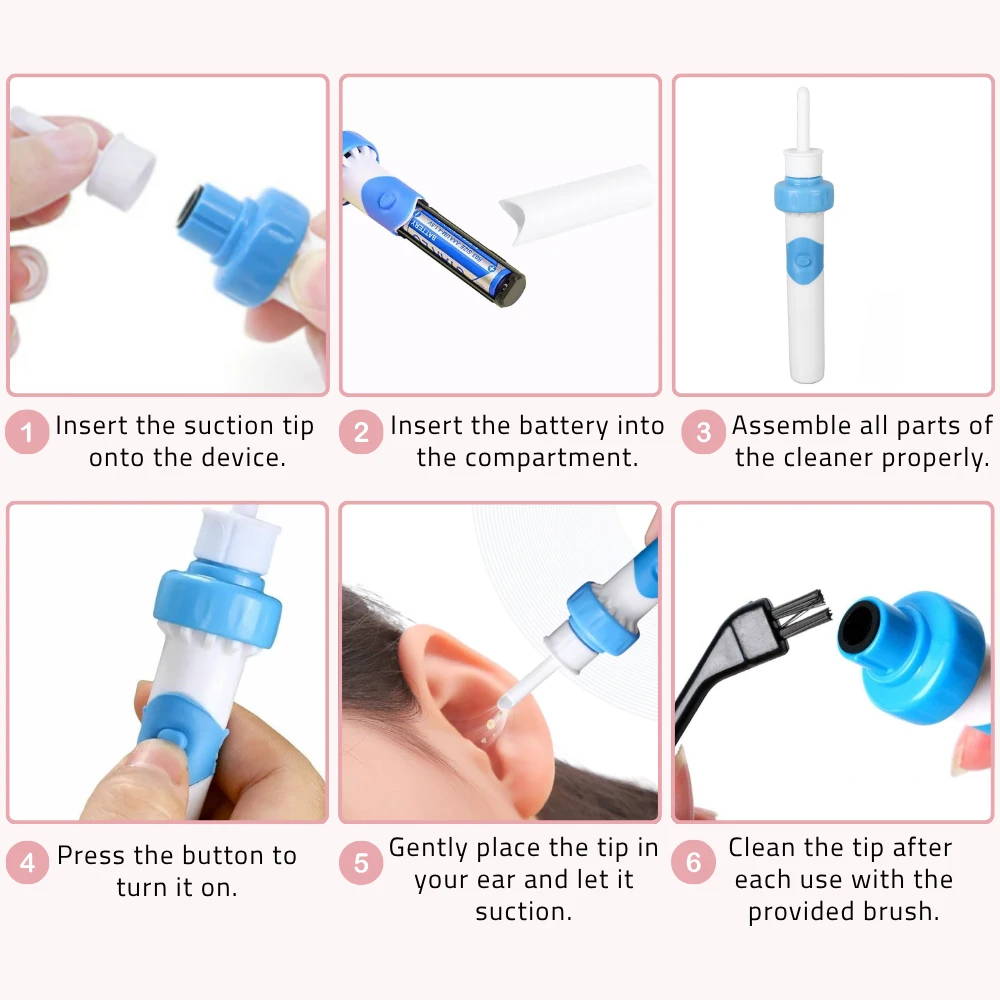 BATTERY

1 Insert the suction tip onto the device.

2 Insert the battery into the compartment.

3 Assemble all parts of the cleaner properly.

4 Press the button to turn it on.

5 Gently place the tip in your ear and let it suction.

6 Clean the tip after each use with the provided brush.