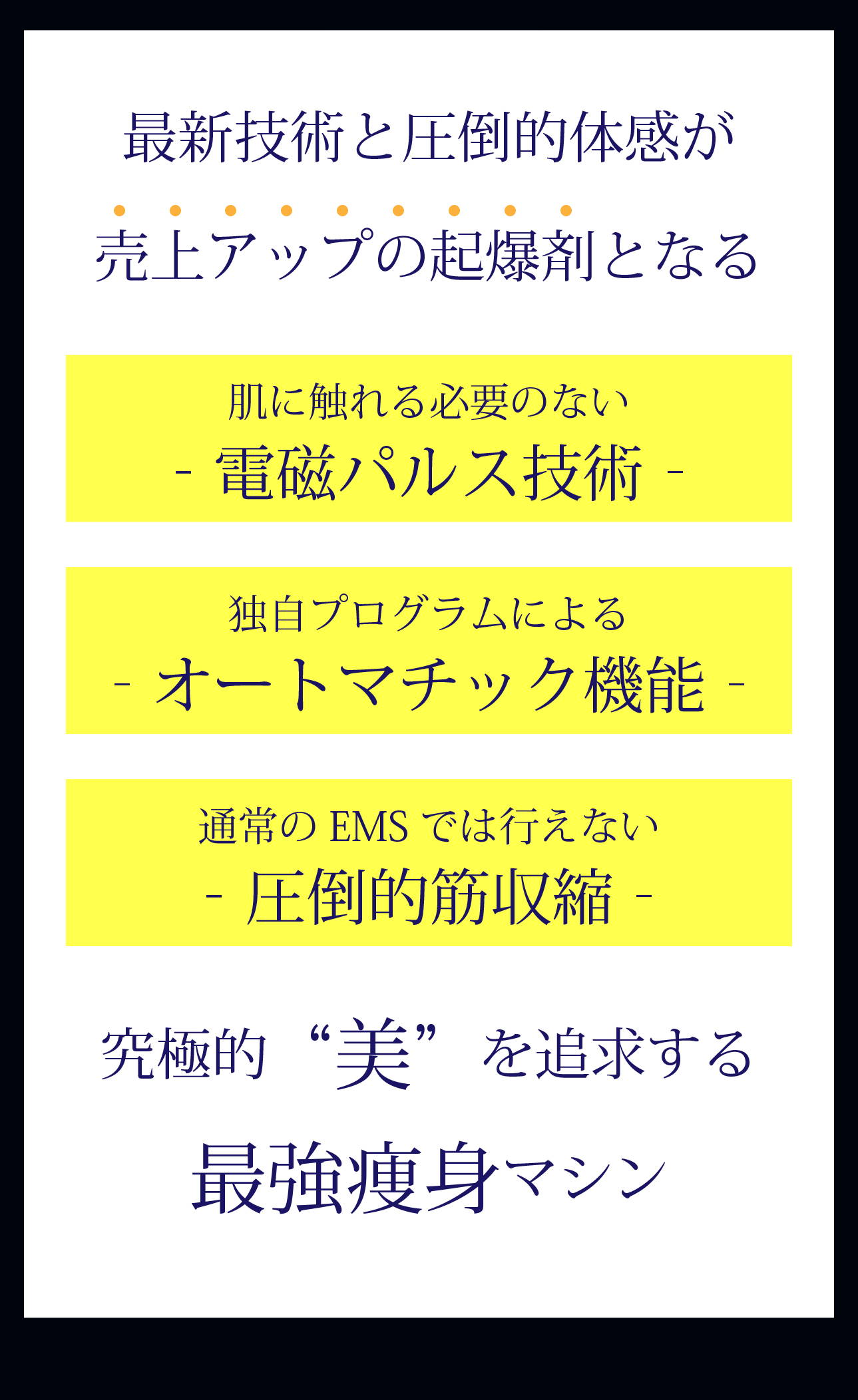 最新技術と圧倒的体感が

売上アップの起爆剤となる

肌に触れる必要のない
- 電磁パルス技術 -

独自プログラムによる
- オートマチック機能 -

通常のEMSでは行えない
- 圧倒的筋収縮 -

究極的“美”を追求する

最強痩身マシン