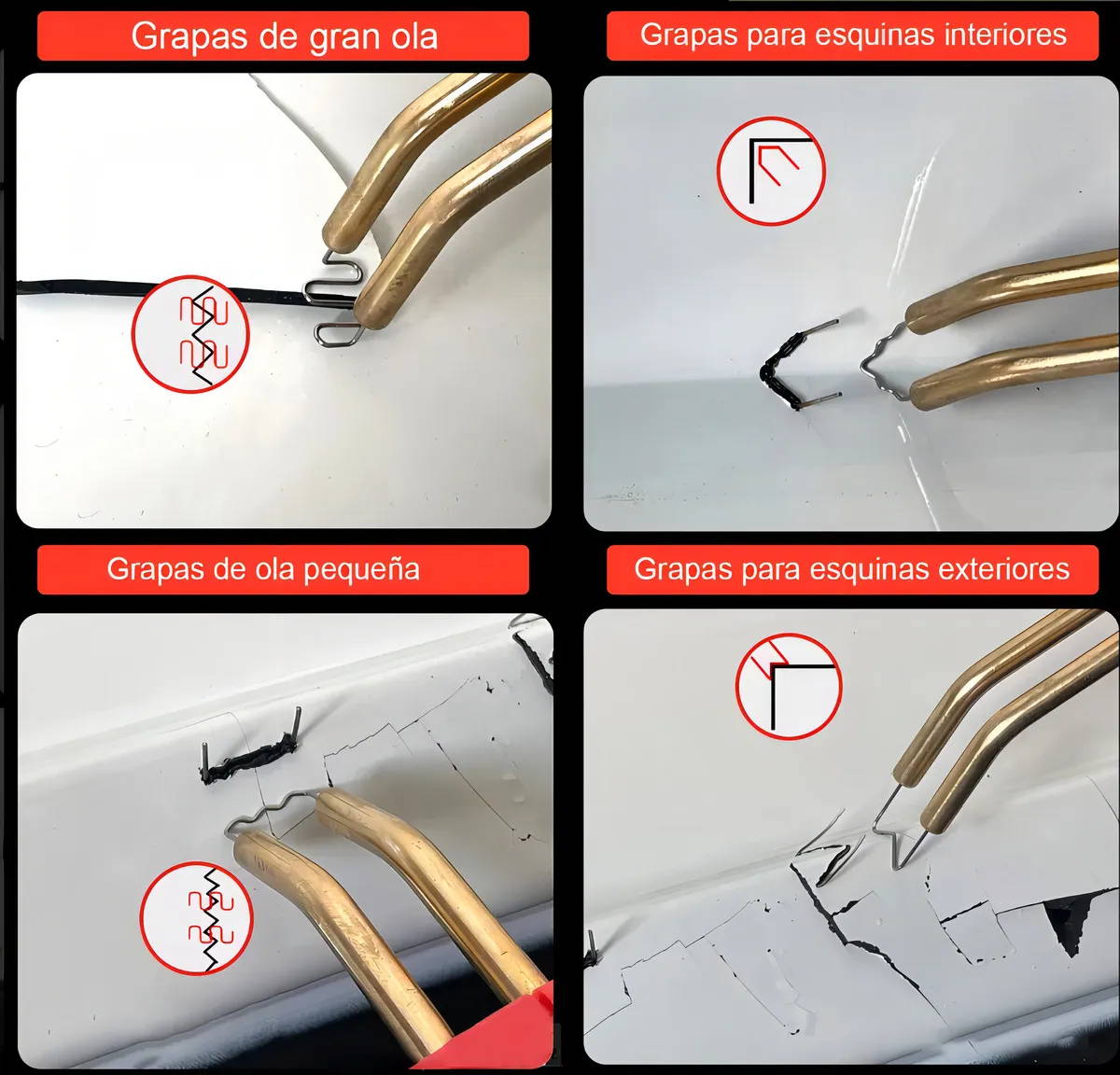 Grapas de gran ola

Grapas para esquinas interiores

Grapas de ola pequeña

Grapas para esquinas exteriores