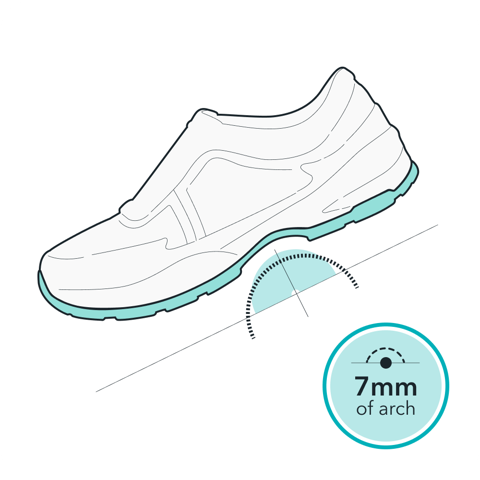 7mm
of arch