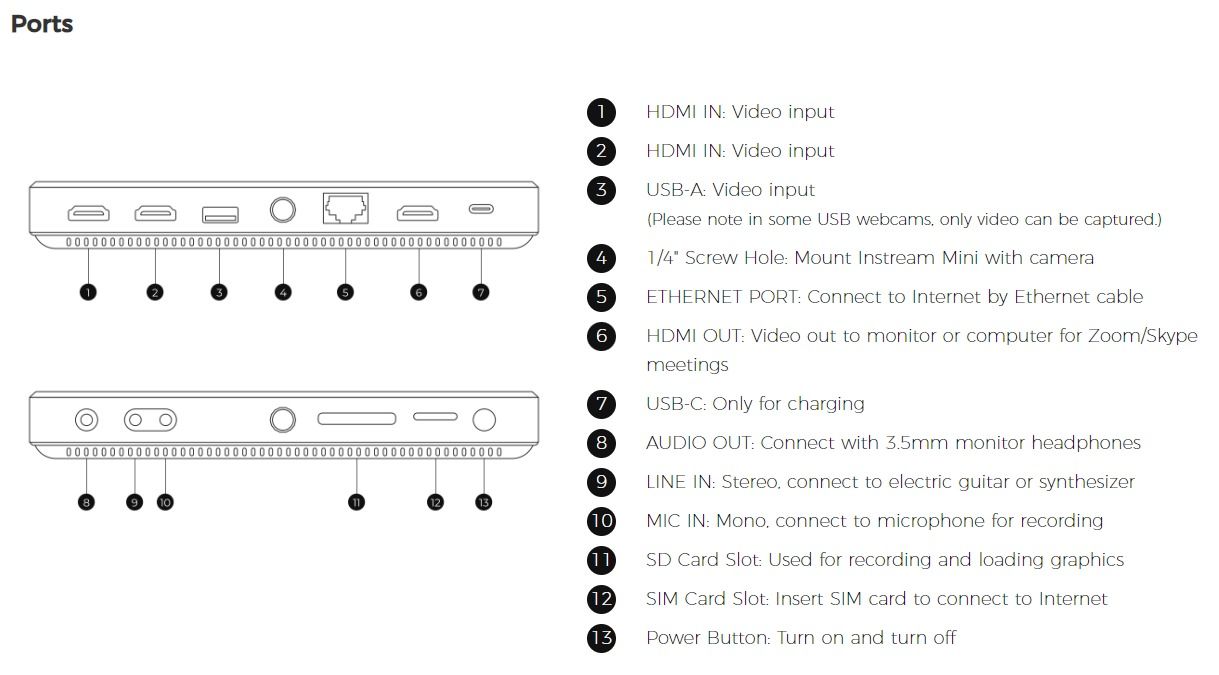 Ports

1 2 3 4 5 6 7

8 9 10 11 12 13

1 HDMI IN: Video input

2 HDMI IN: Video input

3 USB-A: Video input
(Please note in some USB webcams, only video can be captured.)

4 1/4" Screw Hole: Mount Instream Mini with camera

5 ETHERNET PORT: Connect to Internet by Ethernet cable

6 HDMI OUT: Video out to monitor or computer for Zoom/Skype meetings

7 USB-C: Only for charging

8 AUDIO OUT: Connect with 3.5mm monitor headphones

9 LINE IN: Stereo, connect to electric guitar or synthesizer

10 MIC IN: Mono, connect to microphone for recording

11 SD Card Slot: Used for recording and loading graphics

12 SIM Card Slot: Insert SIM card to connect to Internet

13 Power Button: Turn on and turn off