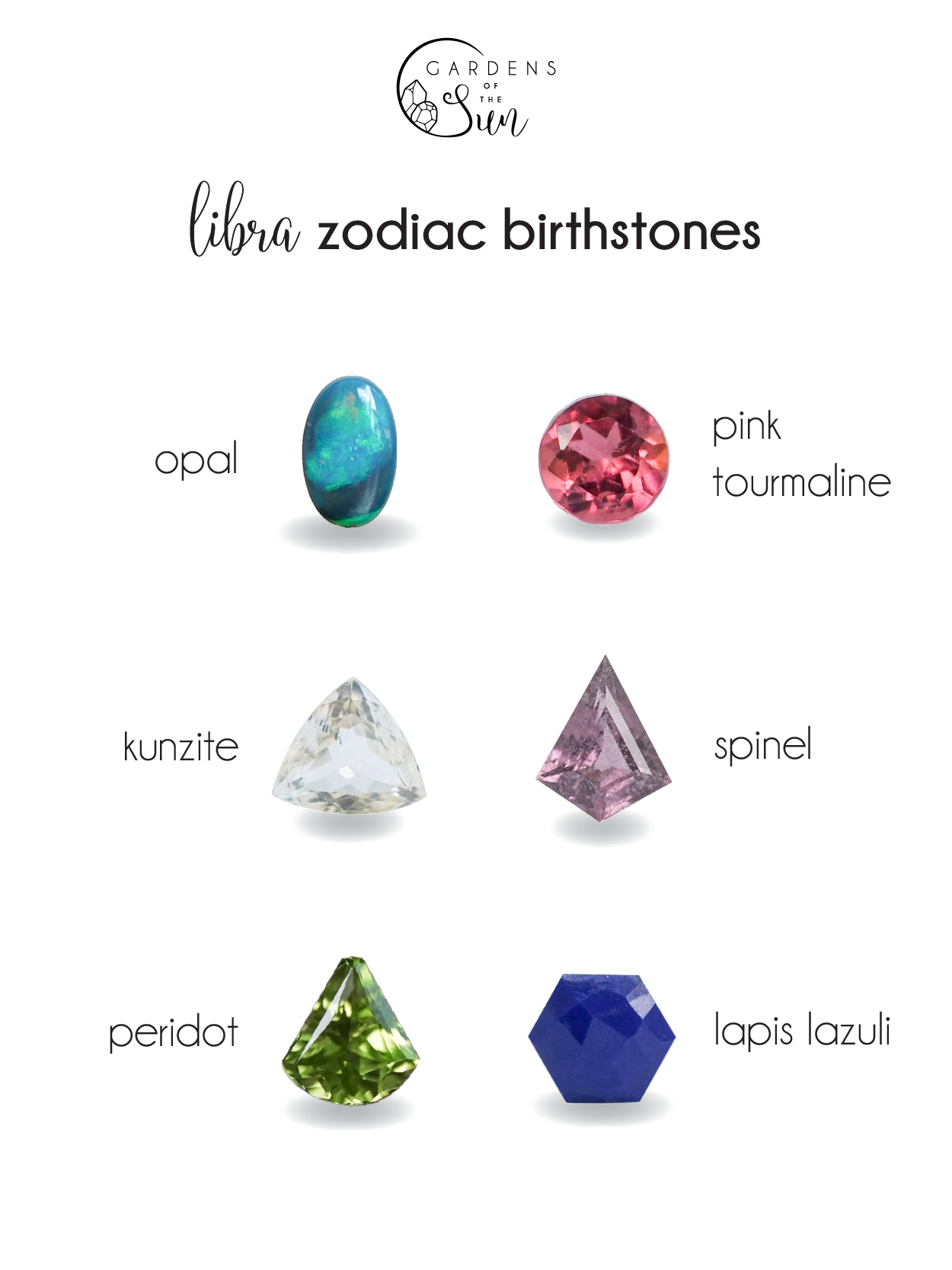 GARDENS OF THE Sun

libra zodiac birthstones

opal

pink tourmaline

kunzite

spinel

peridot

lapis lazuli