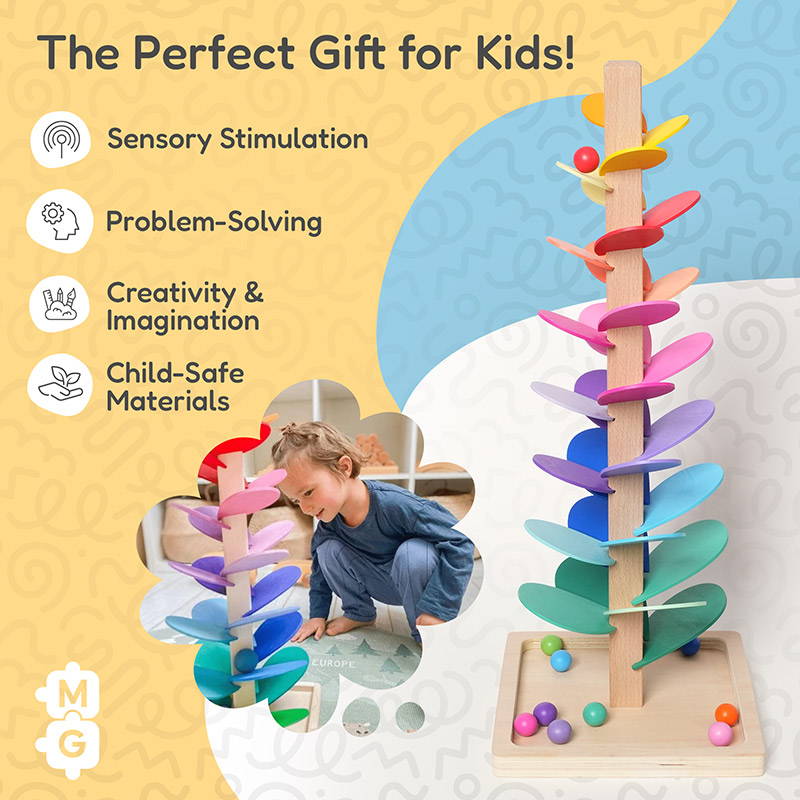 The Perfect Gift for Kids!

Sensory Stimulation

Problem-Solving

Creativity & Imagination

Child-Safe Materials

EUROPE

M
G