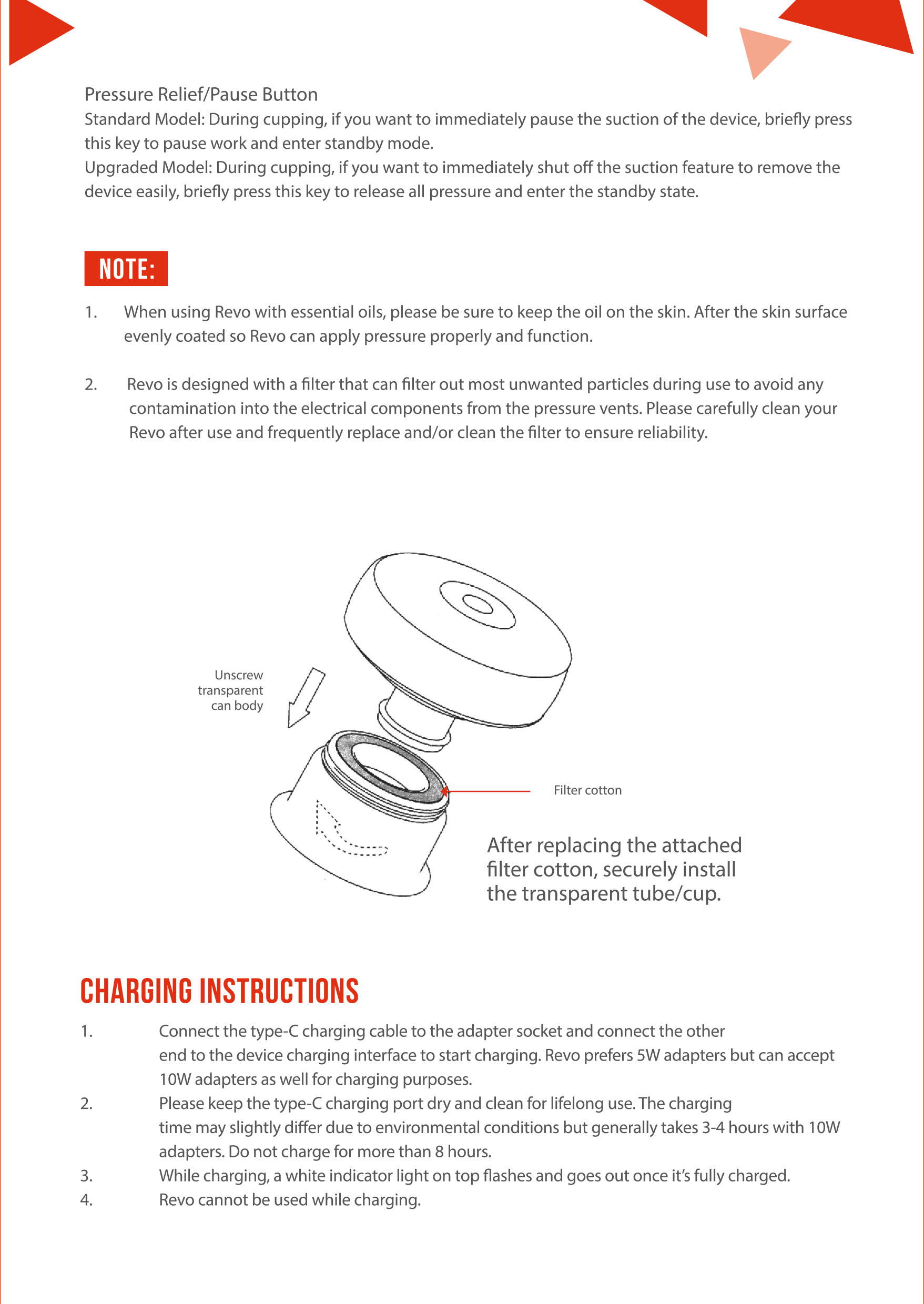 Pressure Relief/Pause Button
Standard Model: During cupping, if you want to immediately pause the suction of the device, briefly press this key to pause work and enter standby mode.
Upgraded Model: During cupping, if you want to immediately shut off the suction feature to remove the device easily, briefly press this key to release all pressure and enter the standby state.

NOTE:

1. When using Revo with essential oils, please be sure to keep the oil on the skin. After the skin surface evenly coated so Revo can apply pressure properly and function.

2. Revo is designed with a filter that can filter out most unwanted particles during use to avoid any contamination into the electrical components from the pressure vents. Please carefully clean your Revo after use and frequently replace and/or clean the filter to ensure reliability.

Unscrew transparent can body

Filter cotton

After replacing the attached filter cotton, securely install the transparent tube/cup.

CHARGING INSTRUCTIONS

1. Connect the type-C charging cable to the adapter socket and connect the other end to the device charging interface to start charging. Revo prefers 5W adapters but can accept 10W adapters as well for charging purposes.
2. Please keep the type-C charging port dry and clean for lifelong use. The charging time may slightly differ due to environmental conditions but generally takes 3-4 hours with 10W adapters. Do not charge for more than 8 hours.
3. While charging, a white indicator light on top flashes and goes out once it's fully charged.
4. Revo cannot be used while charging.