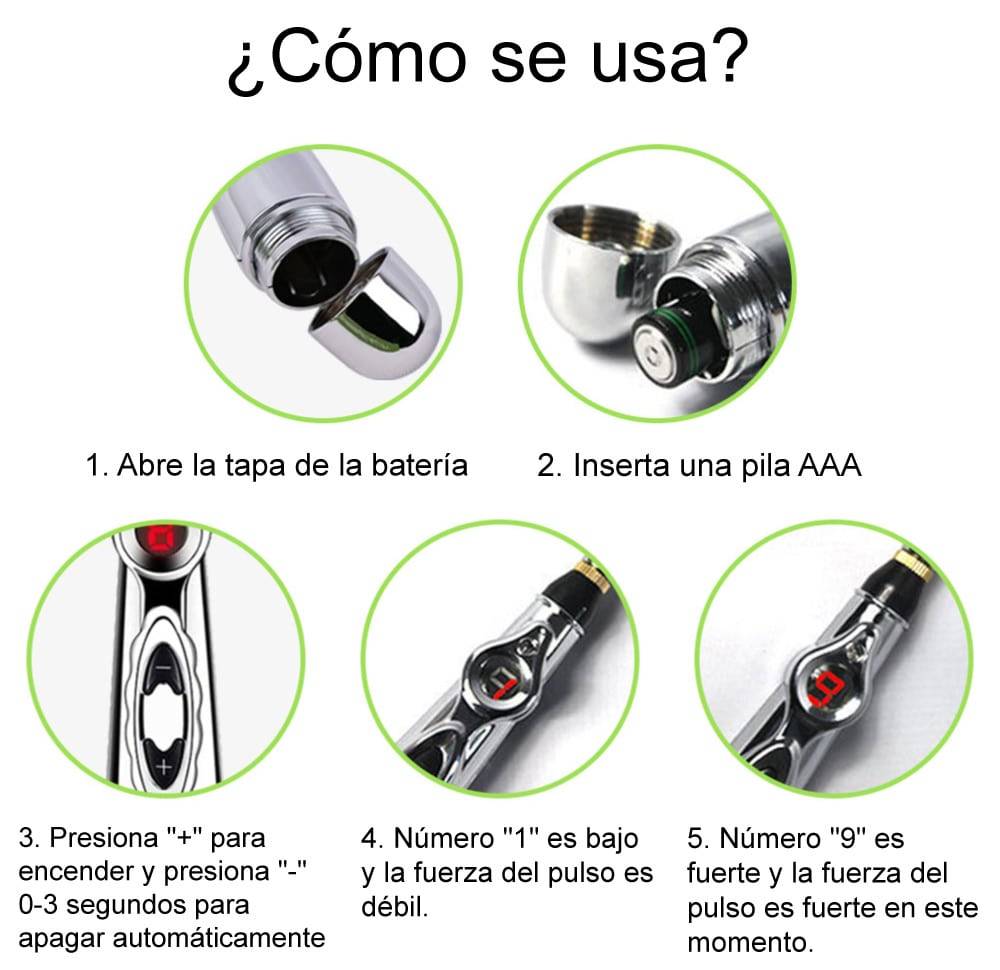 ¿Cómo se usa?

1. Abre la tapa de la batería

2. Inserta una pila AAA

3. Presiona "+" para encender y presiona "-" 0-3 segundos para apagar automáticamente

4. Número "1" es bajo y la fuerza del pulso es débil.

5. Número "9" es fuerte y la fuerza del pulso es fuerte en este momento.