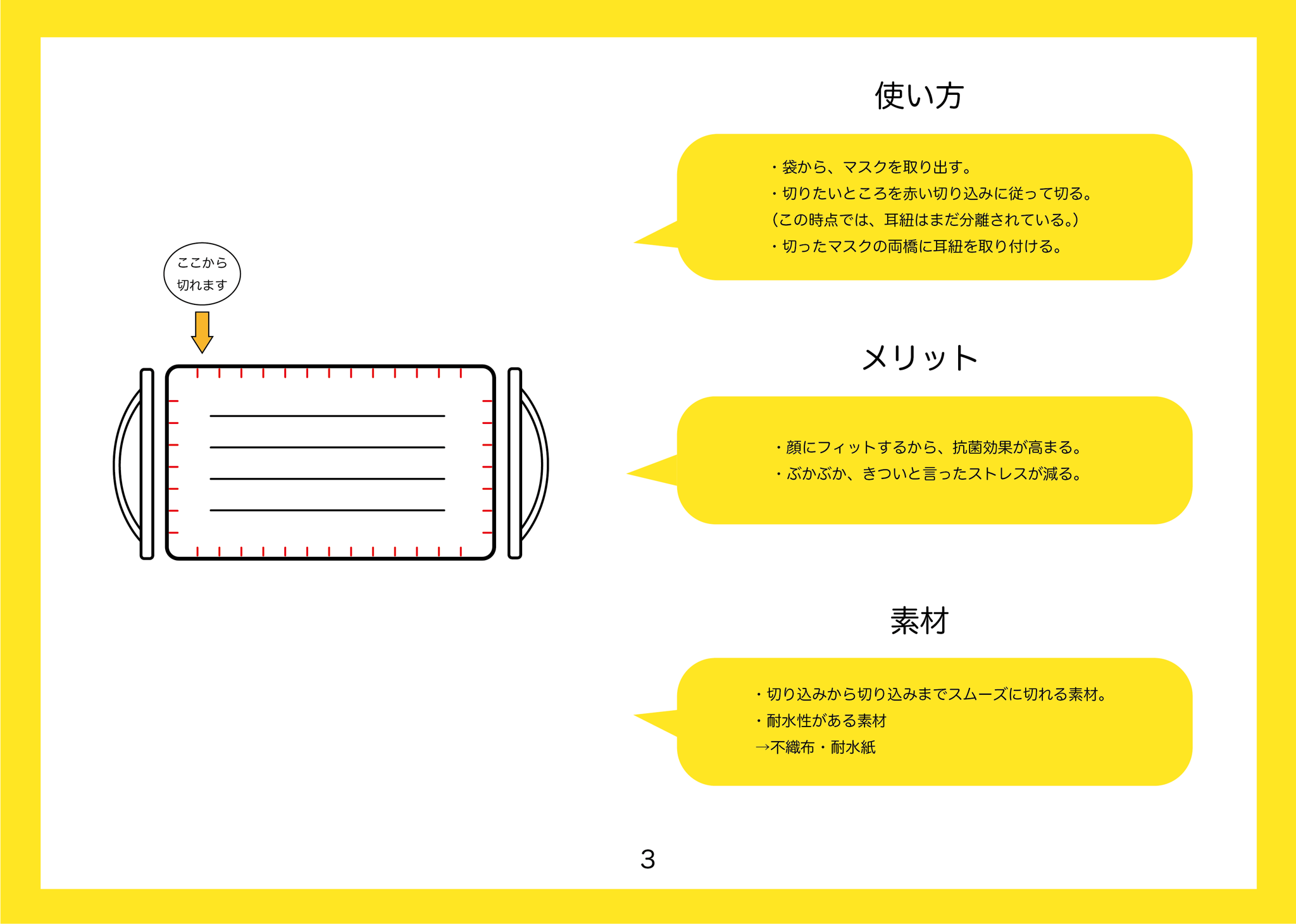 ここから
切れます

使い方

・袋から、マスクを取り出す。
・切りたいところを赤い切り込みに従って切る。
(この時点では、耳紐はまだ分離されている。)
・切ったマスクの両橋に耳紐を取り付ける。

メリット

・顔にフィットするから、抗菌効果が高まる。
・ぶかぶか、きついと言ったストレスが減る。

素材

・切り込みから切り込みまでスムーズに切れる素材。
・耐水性がある素材
→不織布・耐水紙

3