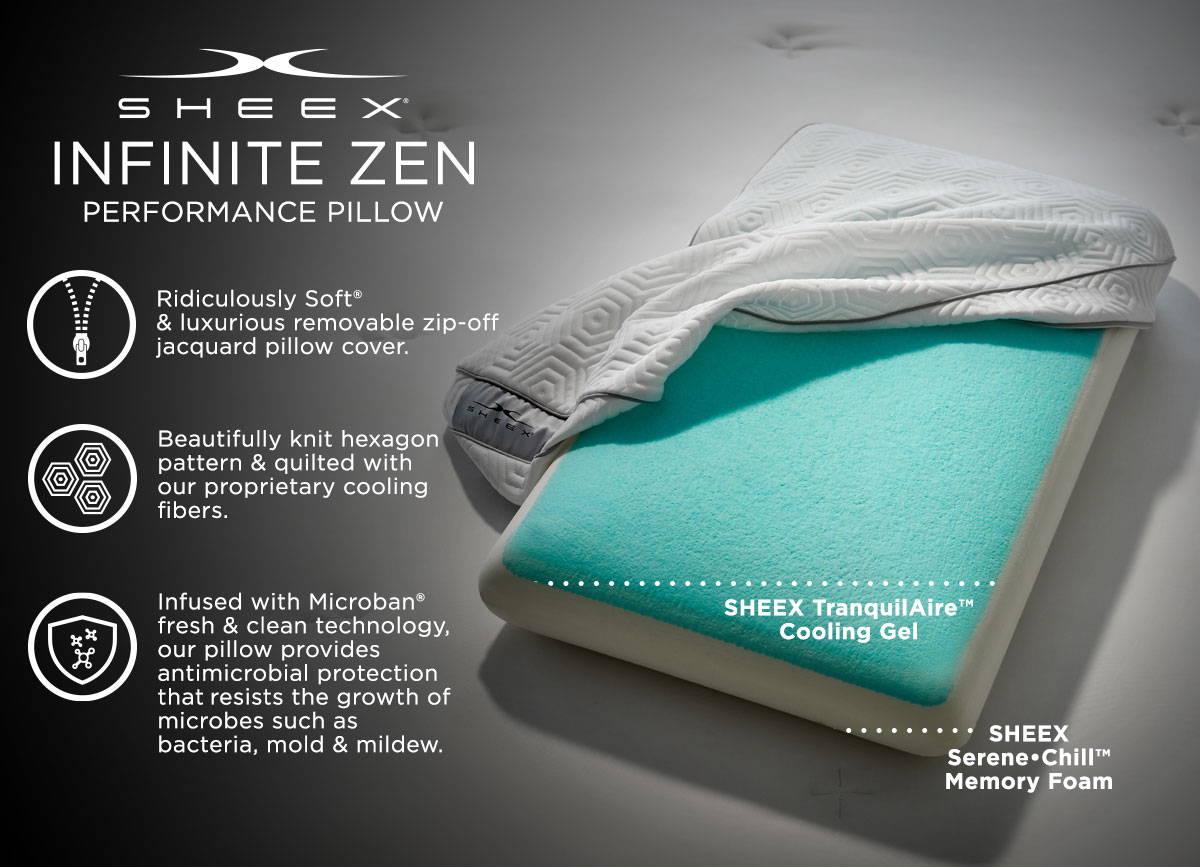 SHEEX®
INFINITE ZEN
PERFORMANCE PILLOW

Ridiculously Soft® & luxurious removable zip-off jacquard pillow cover.

Beautifully knit hexagon pattern & quilted with our proprietary cooling fibers.

Infused with Microban® fresh & clean technology, our pillow provides antimicrobial protection that resists the growth of microbes such as bacteria, mold & mildew.

SHEEX

SHEEX TranquilAire™ Cooling Gel

SHEEX Serene•Chill™ Memory Foam