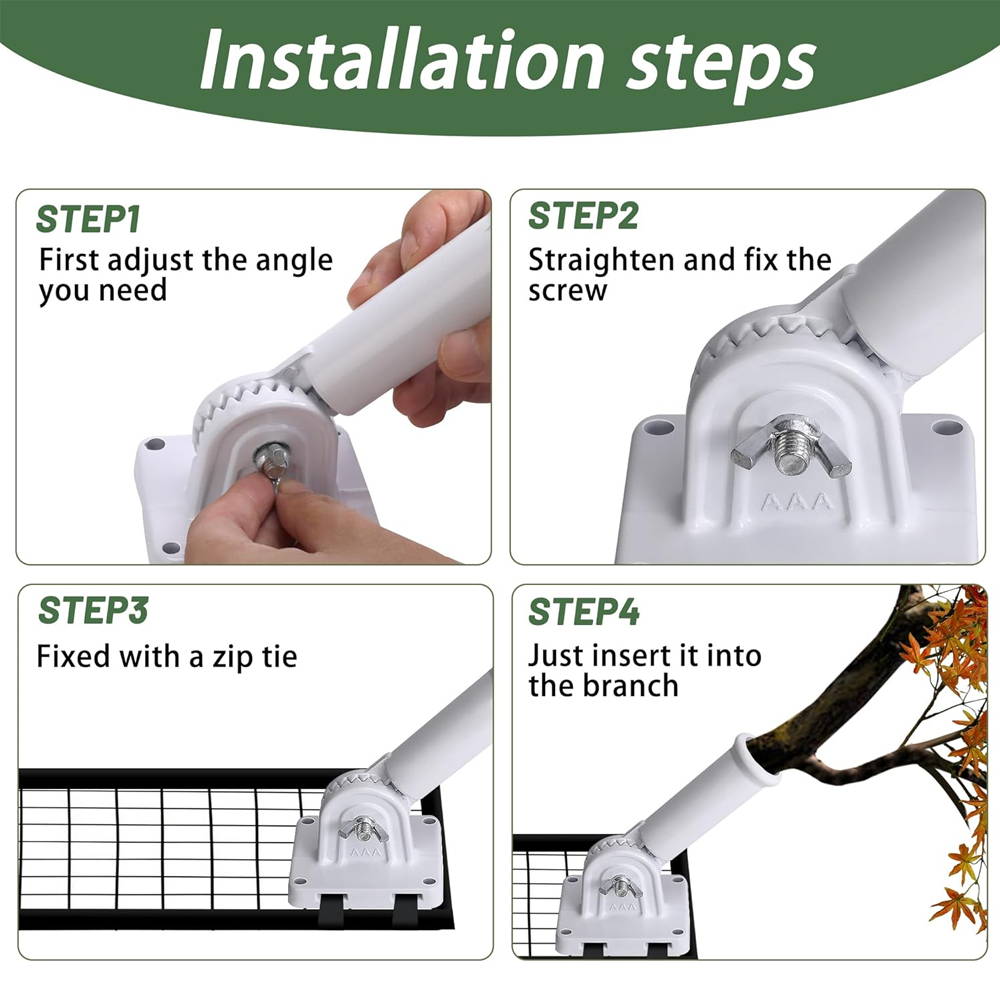 Installation steps

STEP1
First adjust the angle you need

STEP2
Straighten and fix the screw

AAA

STEP3
Fixed with a zip tie

AAA

STEP4
Just insert it into the branch

AAA