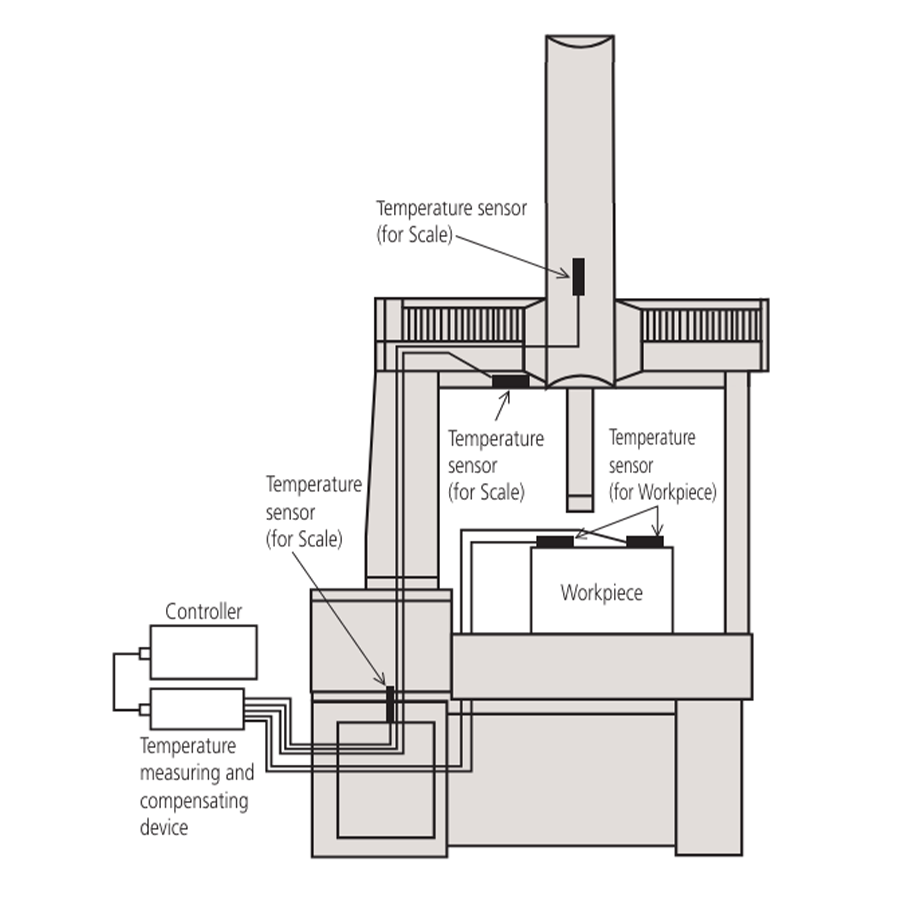 Temperature sensor (for Scale)

Temperature sensor (for Scale)

Temperature sensor (for Workpiece)

Temperature sensor (for Scale)

Workpiece

Controller

Temperature measuring and compensating device