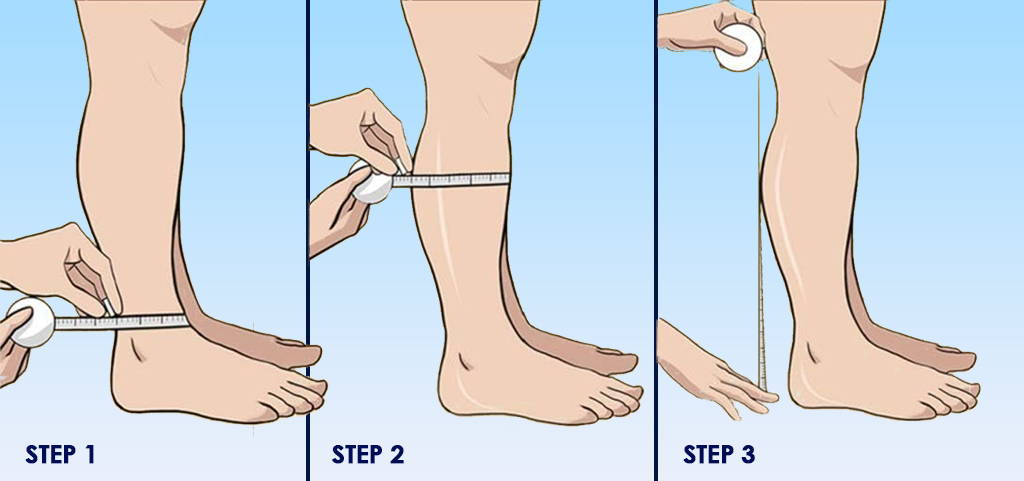 STEP 1

STEP 2

STEP 3