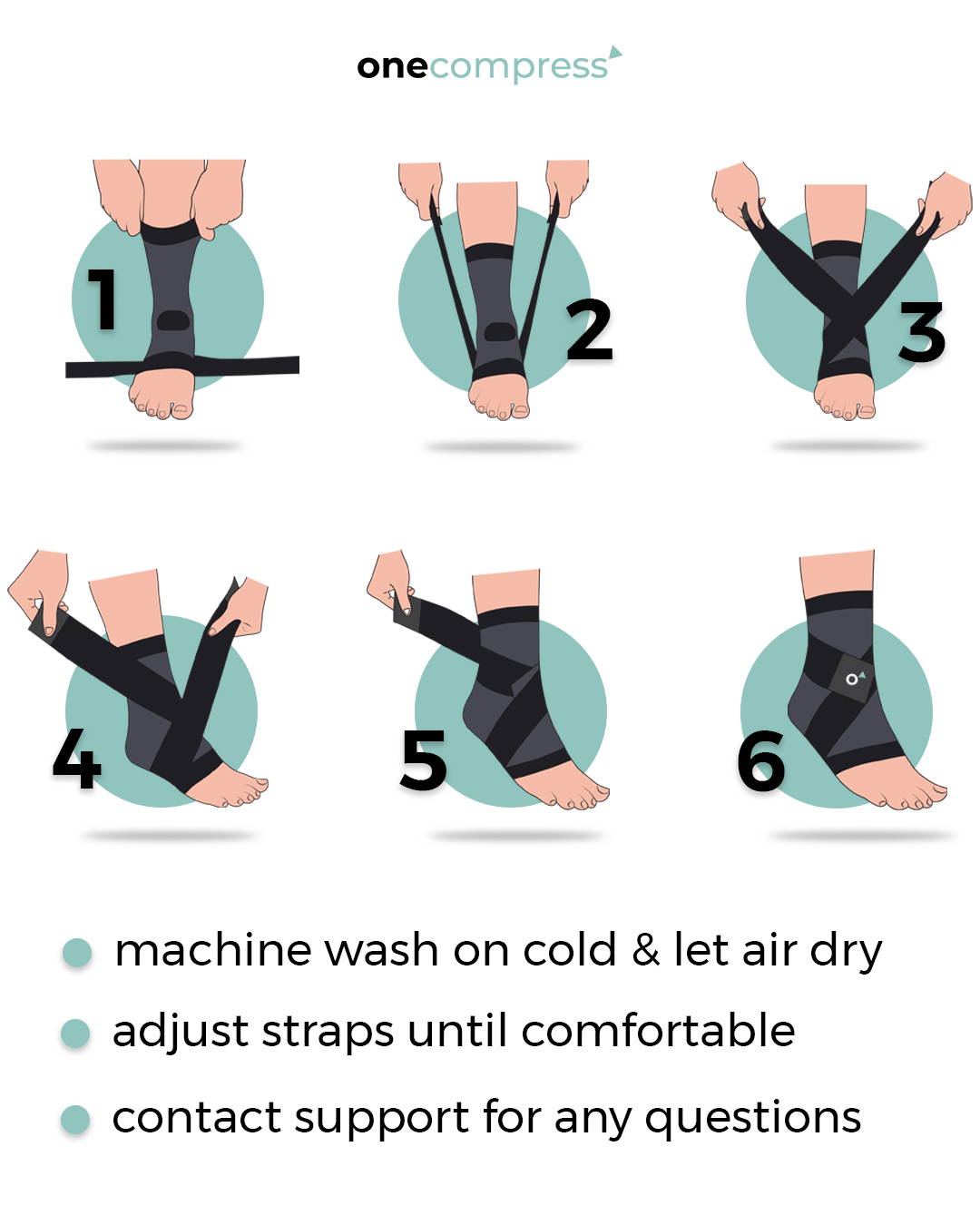 onecompress

1

2

3

4

5

6

machine wash on cold & let air dry

adjust straps until comfortable

contact support for any questions