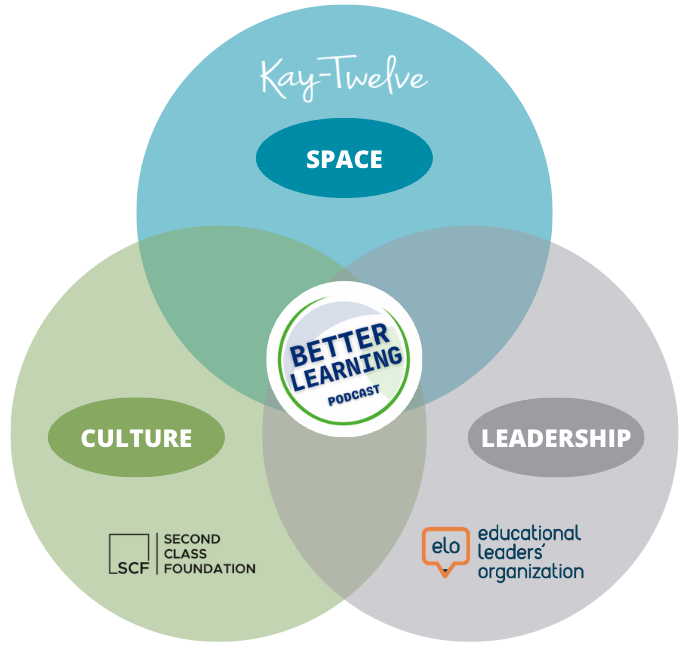 Kay-Twelve

SPACE

BETTER LEARNING PODCAST

CULTURE

LEADERSHIP

SCF SECOND CLASS FOUNDATION

elo educational leaders' organization