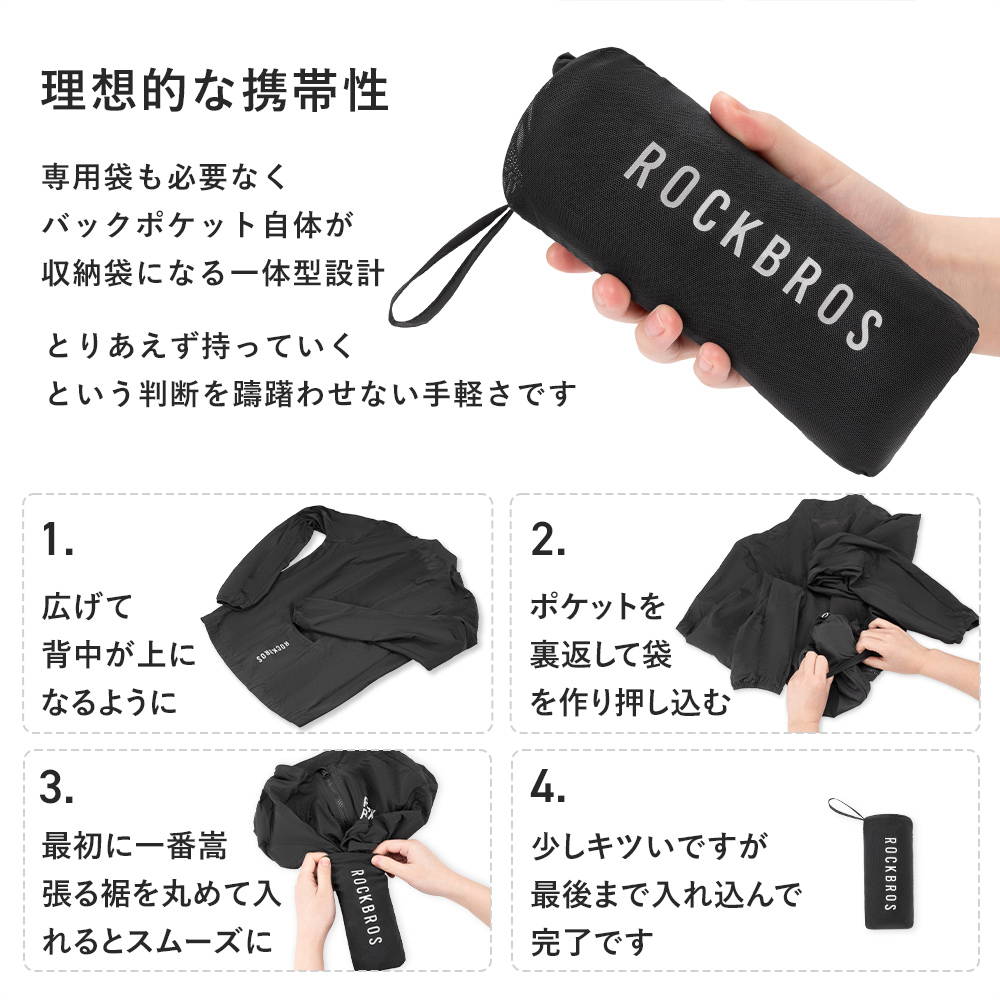 理想的な携帯性

専用袋も必要なく
バックポケット自体が
収納袋になる一体型設計

とりあえず持っていく
という判断を躊躇わせない手軽さです

ROCKBROS

1.
広げて
背中が上に
なるように

ROCKBROS

2.
ポケットを
裏返して袋
を作り押し込む

3.
最初に一番嵩
張る裾を丸めて入
れるとスムーズに

ROCKBROS

4.
少しキツいですが
最後まで入れ込んで
完了です

ROCKBROS