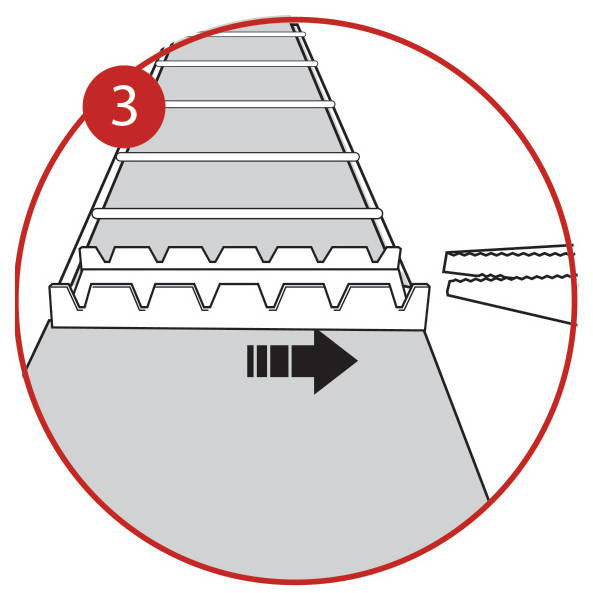 3