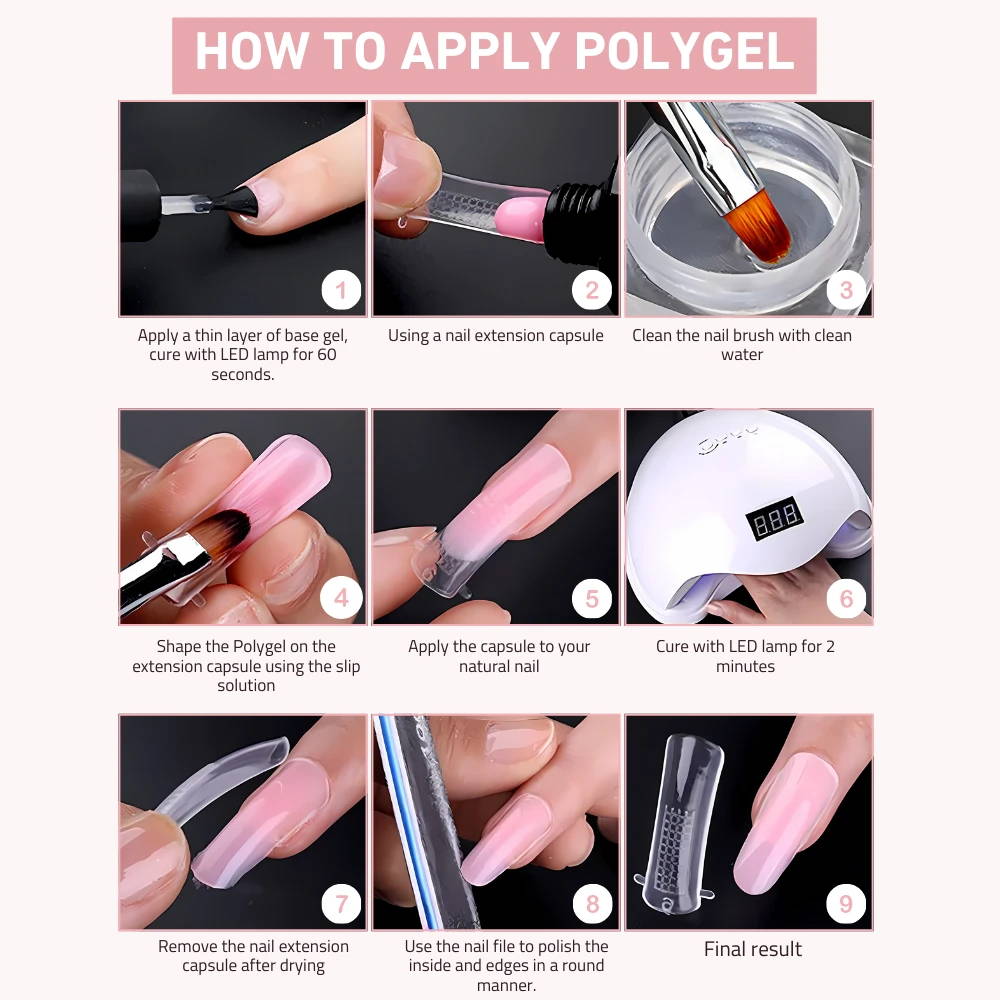 HOW TO APPLY POLYGEL

1
Apply a thin layer of base gel, cure with LED lamp for 60 seconds.

2
Using a nail extension capsule

3
Clean the nail brush with clean water

4
Shape the Polygel on the extension capsule using the slip solution

5
Apply the capsule to your natural nail

888
6
Cure with LED lamp for 2 minutes

7
Remove the nail extension capsule after drying

8
Use the nail file to polish the inside and edges in a round manner.

9
Final result