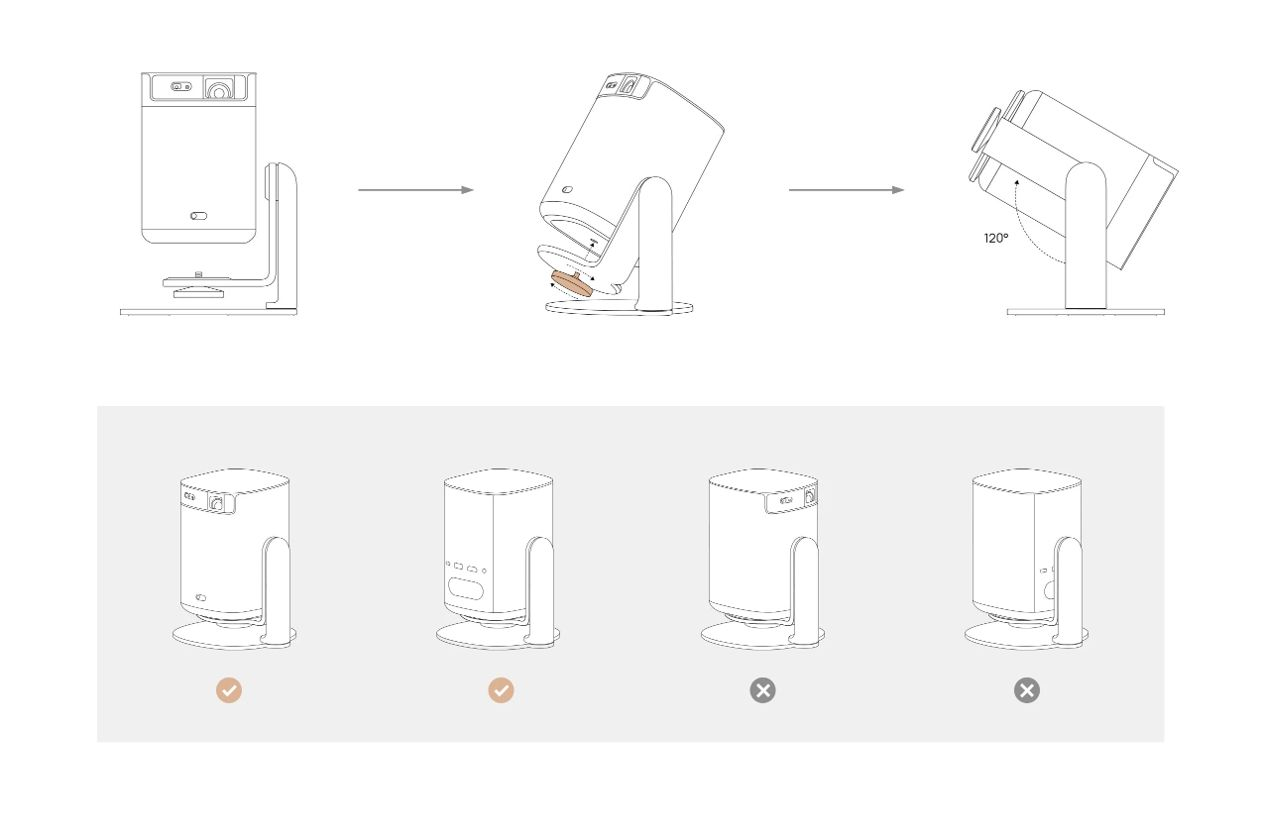 120°