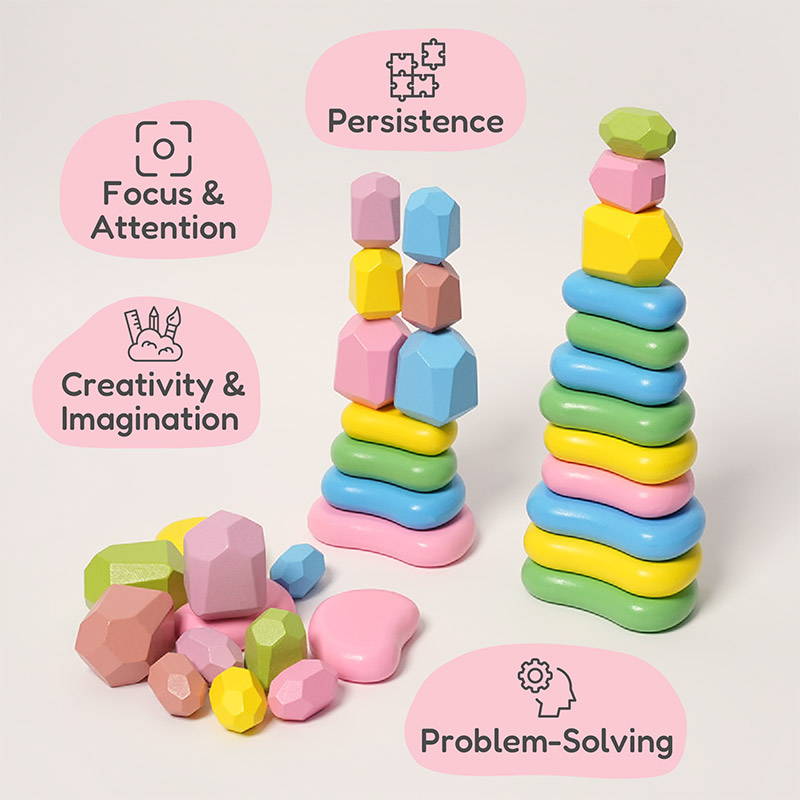 Persistence

Focus & Attention

Creativity & Imagination

Problem-Solving