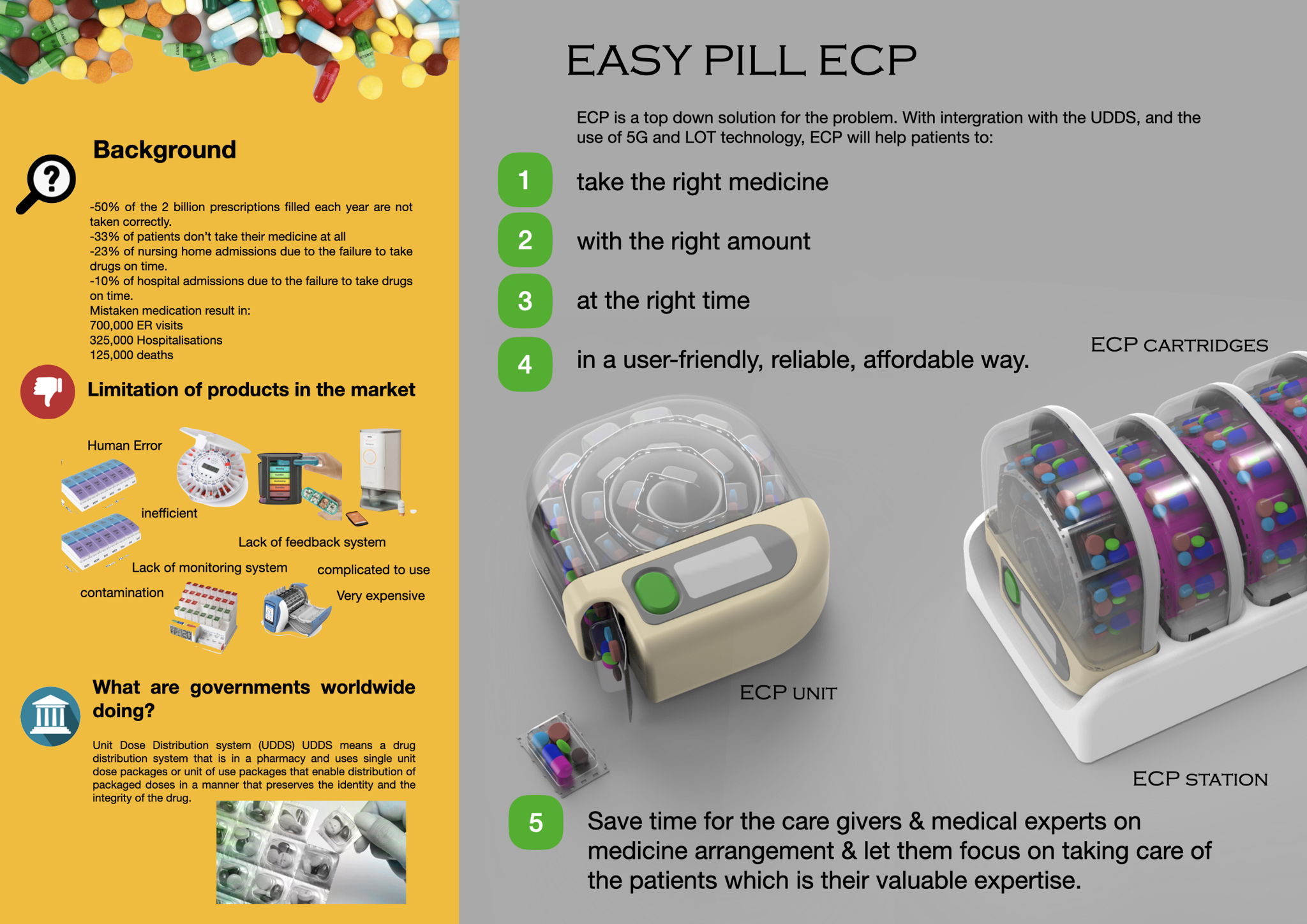 Background

-50% of the 2 billion prescriptions filled each year are not taken correctly.
-33% of patients don't take their medicine at all
-23% of nursing home admissions due to the failure to take drugs on time.
-10% of hospital admissions due to the failure to take drugs on time.
Mistaken medication result in:
700,000 ER visits
325,000 Hospitalisations
125,000 deaths

Limitation of products in the market

Human Error
inefficient
Lack of feedback system
Lack of monitoring system
complicated to use
contamination
Very expensive

What are governments worldwide doing?

Unit Dose Distribution system (UDDS) UDDS means a drug distribution system that is in a pharmacy and uses single unit dose packages or unit of use packages that enable distribution of packaged doses in a manner that preserves the identity and the integrity of the drug.

EASY PILL ECP

ECP is a top down solution for the problem. With intergration with the UDDS, and the use of 5G and LOT technology, ECP will help patients to:

1 take the right medicine
2 with the right amount
3 at the right time
4 in a user-friendly, reliable, affordable way.

ECP CARTRIDGES

ECP UNIT

ECP STATION

5 Save time for the care givers & medical experts on medicine arrangement & let them focus on taking care of the patients which is their valuable expertise.