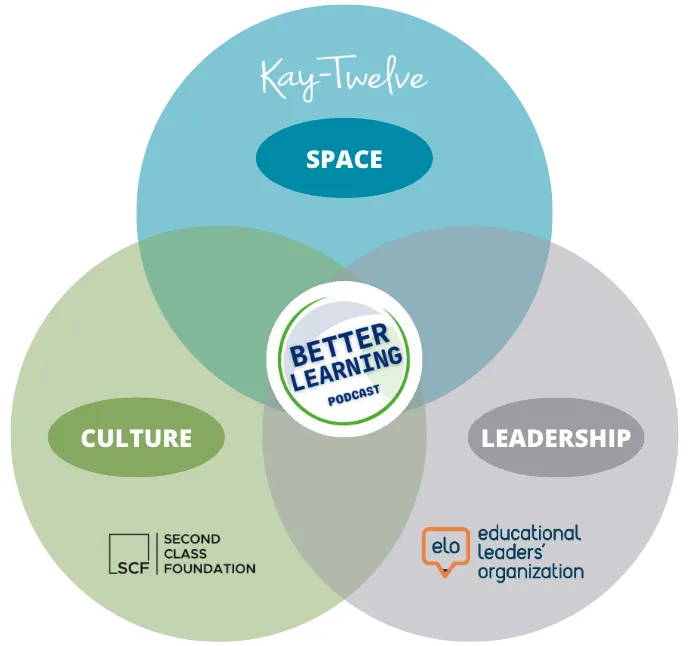 Kay-Twelve

SPACE

BETTER LEARNING PODCAST

CULTURE

LEADERSHIP

SCF SECOND CLASS FOUNDATION

elo educational leaders' organization