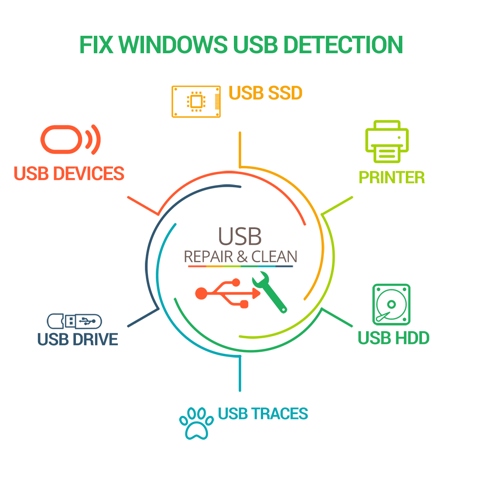 FIX WINDOWS USB DETECTION

USB SSD

USB DEVICES

PRINTER

USB
REPAIR & CLEAN

USB DRIVE

USB HDD

USB TRACES