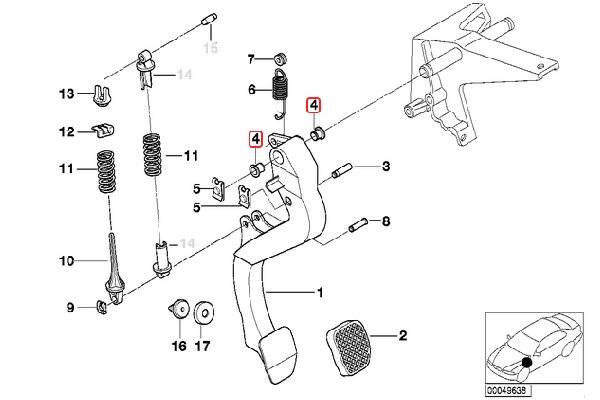 15
7
14
13
6
4
12
4
11
11
3
5
5
8
14
10
1
9
16
17
2
00049638