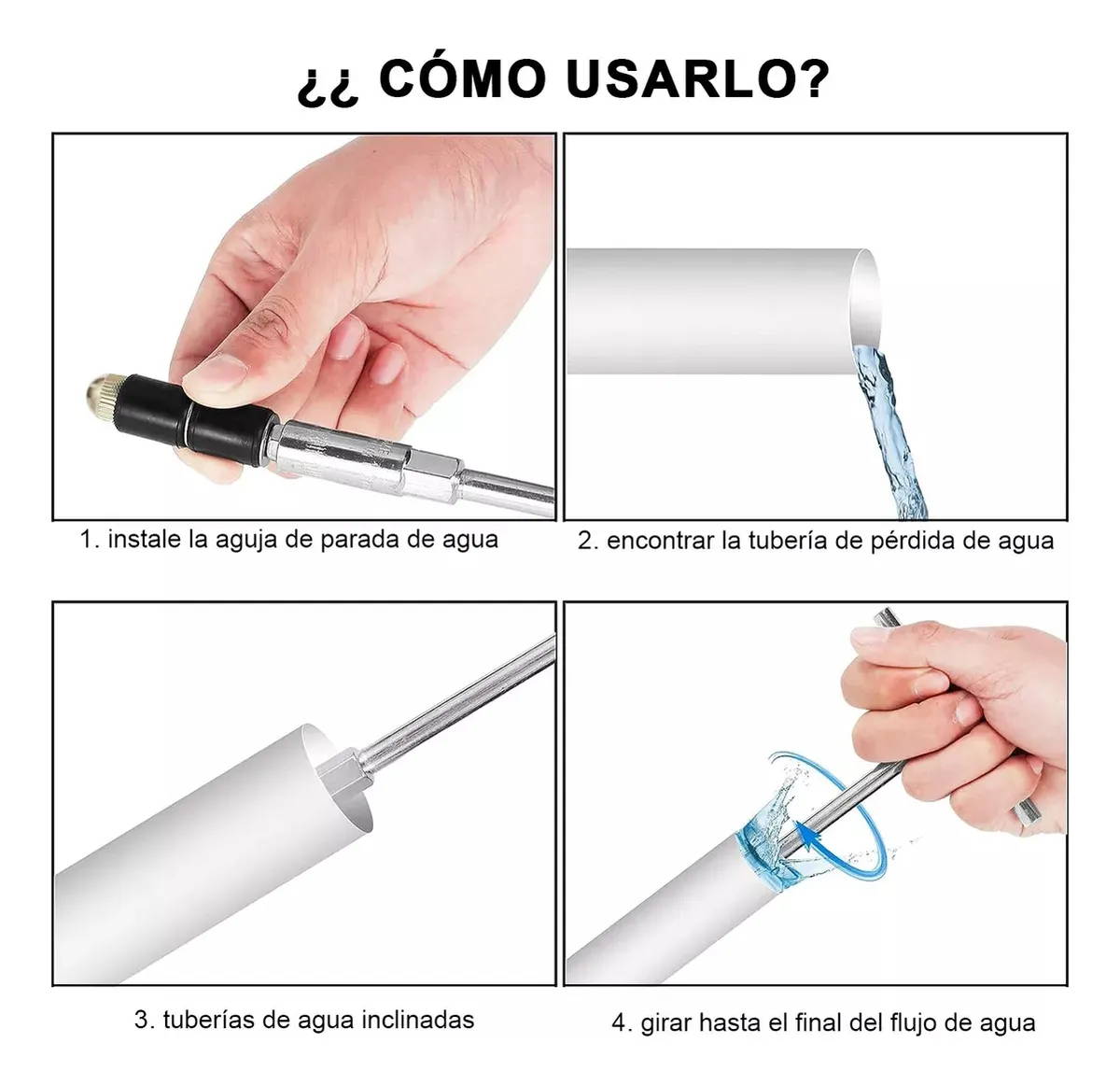 ¿¿ CÓMO USARLO?

1. instale la aguja de parada de agua

2. encontrar la tubería de pérdida de agua

3. tuberías de agua inclinadas

4. girar hasta el final del flujo de agua