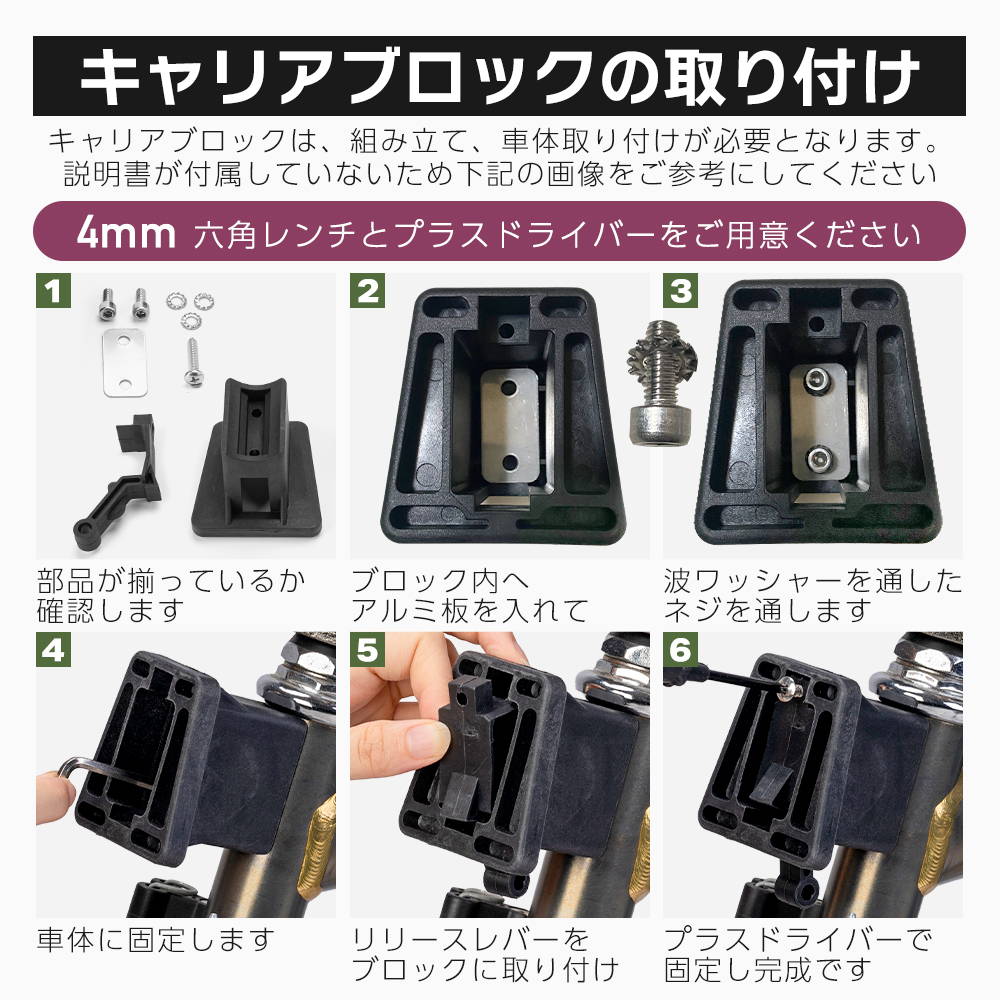 キャリアブロックの取り付け

キャリアブロックは、組み立て、車体取り付けが必要となります。説明書が付属していないため下記の画像をご参考にしてください

4mm 六角レンチとプラスドライバーをご用意ください

1
部品が揃っているか確認します

2
ブロック内へアルミ板を入れて

3
波ワッシャーを通したネジを通します

4
車体に固定します

5
リリースレバーをブロックに取り付け

6
プラスドライバーで固定し完成です