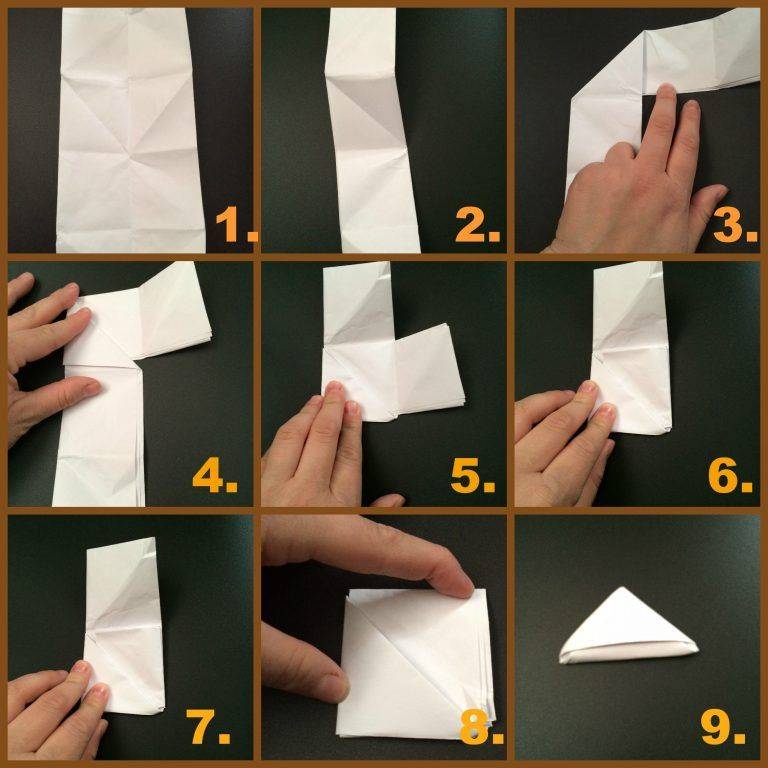 1.

2.

3.

4.

5.

6.

7.

8.

9.