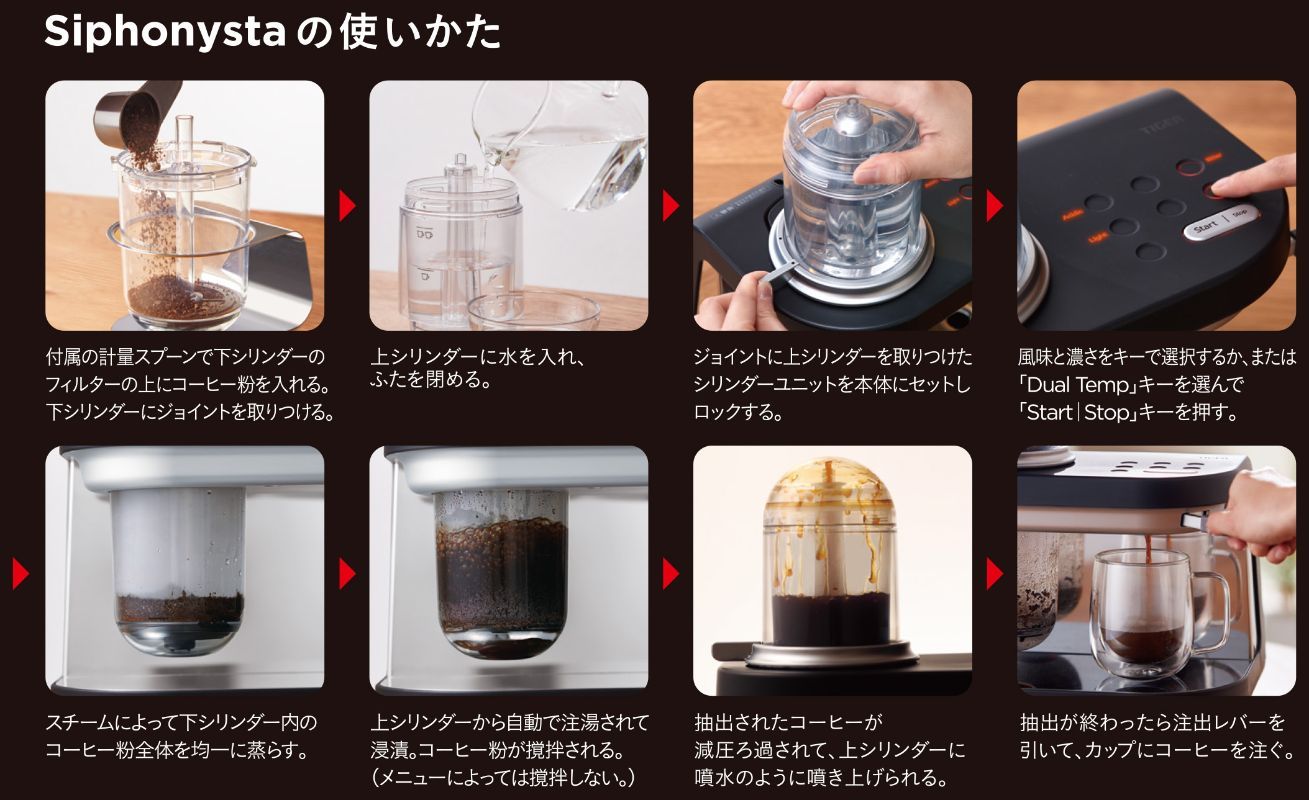 Siphonysta の使いかた

付属の計量スプーンで下シリンダーのフィルターの上にコーヒー粉を入れる。下シリンダーにジョイントを取りつける。

上シリンダーに水を入れ、ふたを閉める。

ジョイントに上シリンダーを取りつけたシリンダーユニットを本体にセットしロックする。

TIGER

Start | Stop

風味と濃さをキーで選択するか、または「Dual Temp」キーを選んで「Start | Stop」キーを押す。

スチームによって下シリンダー内のコーヒー粉全体を均一に蒸らす。

上シリンダーから自動で注湯されて浸漬。コーヒー粉が撹拌される。（メニューによっては撹拌しない。）

抽出されたコーヒーが減圧ろ過されて、上シリンダーに噴水のように噴き上げられる。

抽出が終わったら注出レバーを引いて、カップにコーヒーを注ぐ。